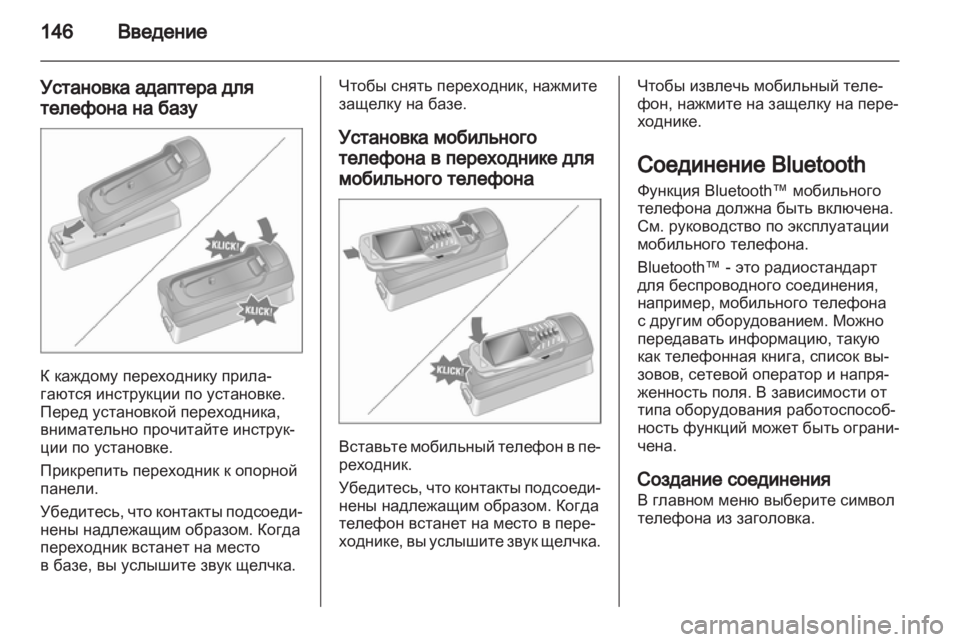 146 Введение

Установка адаптера для телефона на базу

KLICK!

KLICK!

К каждому переходнику прилагаются инструкции по установке. Перед установкой переходника, внимательно прочитайте инструкции по установке.

Прикрепить переходник к опорной панели.

Убедитесь, что контакты подсоединены надлежащим образом. Когда переходник встанет на место в базе, вы услышите звук щелчка.

Чтобы снять переходник, нажмите защелку на базе.

Установка мобильного телефона в переходнике для мобильного телефона

KLICK!

Вставьте мобильный телефон в переходник.

Убедитесь, что контакты подсоединены надлежащим образом. Когда телефон встанет на место в переходнике, вы услышите звук щелчка.

Чтобы извлечь мобильный телефон, нажмите на защелку на переходнике.

Соединение Bluetooth

Функция Bluetooth™ мобильного телефона должна быть включена. См. руководство по эксплуатации мобильного телефона.

Bluetooth™ - это радиостандарт для беспроводного соединения, например, мобильного телефона с другим оборудованием. Можно передавать информацию, такую как телефонная книга, список вызовов, сетевой оператор и напряженность поля. В зависимости от типа оборудования работоспособность функций может быть ограничена.

Создание соединения
В главном меню выберите символ телефона из заголовка.

carmanualsonline.info