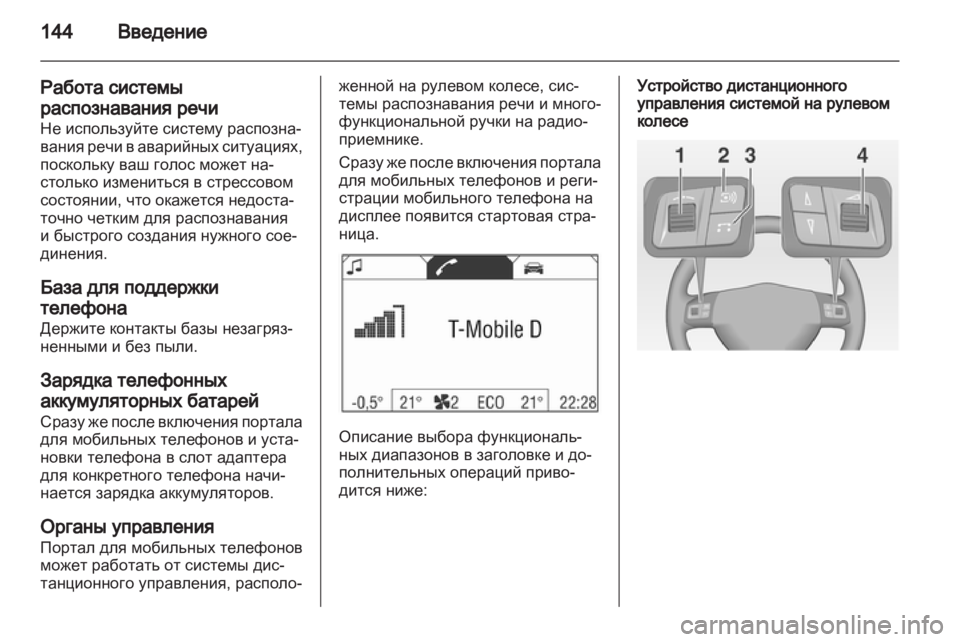 144 Введение

Работа системы распознавания речи
Не используйте систему распознавания речи в аварийных ситуациях, поскольку ваш голос может настолько измениться в стрессовом состоянии, что окажется недостаточно четким для распознавания и быстрого создания нужного соединения.

База для поддержки телефона
Держите контакты базы незагрязненными и без пыли.

Зарядка телефонных аккумуляторных батарей
Сразу же после включения портала для мобильных телефонов и установки телефона в слот адаптера для конкретного телефона начинается зарядка аккумуляторов.

Органы управления
Портал для мобильных телефонов может работать от системы дистанционного управления, расположенной на рулевом колесе, системы распознавания речи и многофункциональной ручки на радиоприемнике.

Сразу же после включения портала для мобильных телефонов и регистрации мобильного телефона на дисплее появится стартовая страница.

T-Mobile D

-0,5° 21° 2 ECO 21° 22:28

Описание выбора функциональных диапазонов в заголовке и дополнительных операций приводится ниже:

Устройство дистанционного управления системой на рулевом колесе

1 2 3 4

carmanualsonline.info