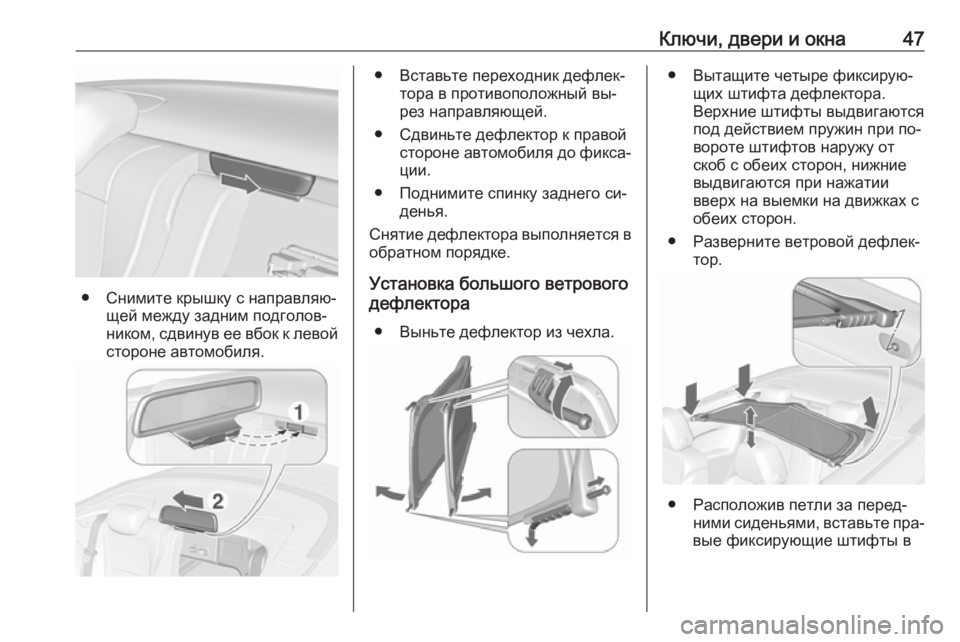 Ключи, двери и окна 47

● Снимите крышку с направляющей между задним подголовником, сдвинув ее вбок к левой стороне автомобиля.

1

2

● Вставьте переходник дефлектора в противоположный вырез направляющей.

● Сдвиньте дефлектор к правой стороне автомобиля до фиксации.

● Поднимите спинку заднего сиденья.

Снятие дефлектора выполняется в обратном порядке.

Установка большого ветрового дефлектора

● Выньте дефлектор из чехла.

● Вытащите четыре фиксирующих штифта дефлектора. Верхние штифты выдвигаются под действием пружин при повороте штифтов наружу от скоб с обеих сторон, нижние выдвигаются при нажатии вверх на выемки на движках с обеих сторон.

● Разверните ветровой дефлектор.

● Расположив петли за передними сиденьями, вставьте правые фиксирующие штифты в

carmanualsonline.info