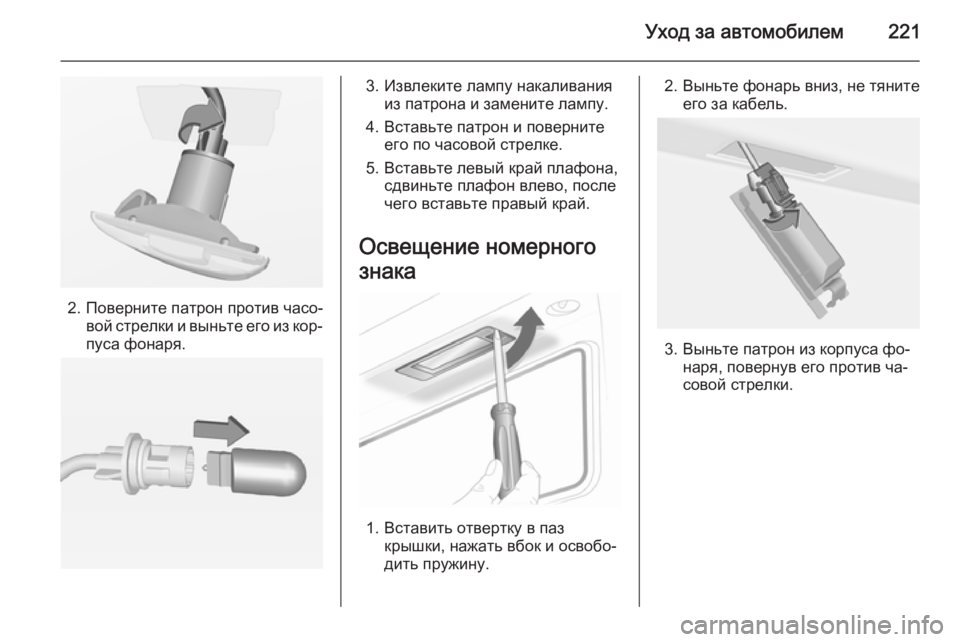 Уход за автомобилем 221

2. Поверните патрон против часовой стрелки и выньте его из корпуса фонаря.

3. Извлеките лампу накаливания из патрона и замените лампу.

4. Вставьте патрон и поверните его по часовой стрелке.

5. Вставьте левый край плафона, сдвиньте плафон влево, после чего вставьте правый край.

Освещение номерного знака

1. Вставить отвертку в паз крышки, нажать вбок и освободить пружину.

2. Выньте фонарь вниз, не тяните его за кабель.

3. Выньте патрон из корпуса фонаря, повернув его против часовой стрелки.

carmanualsonline.info