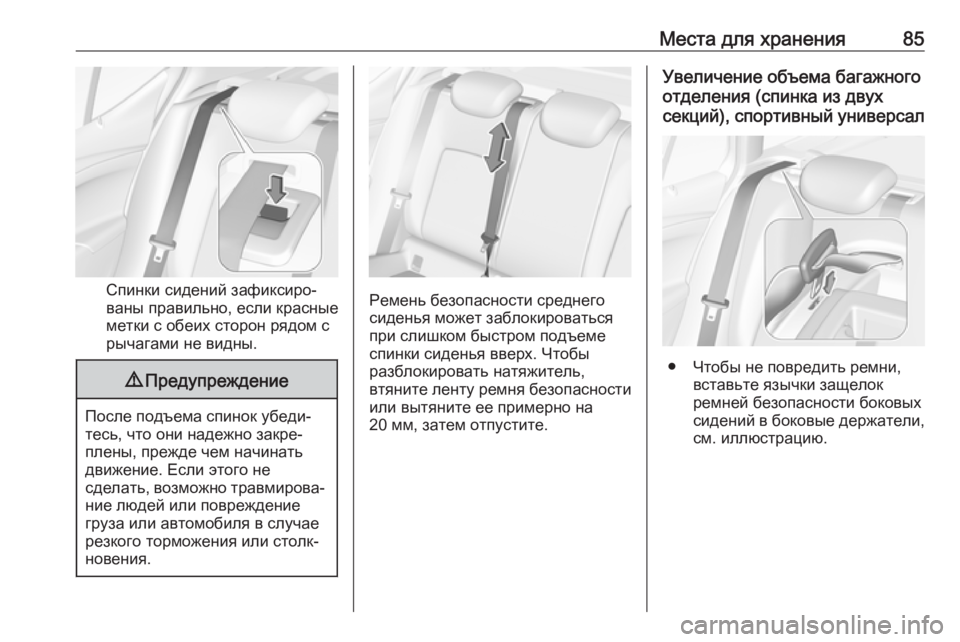 Места для хранения 85

Спинки сидений зафиксированы правильно, если красные метки с обеих сторон рядом с рычагами не видны.

⚠ Предупреждение

После подъема спинок убедитесь, что они надежно закреплены, прежде чем начинать движение. Если этого не сделать, возможно травмирование людей или повреждение груза или автомобиля в случае резкого торможения или столкновения.

Ремень безопасности среднего сиденья может заблокироваться при слишком быстром подъеме спинки сиденья вверх. Чтобы разблокировать натяжитель, втяните ленту ремня безопасности или вытяните ее примерно на 20 мм, затем отпустите.

Увеличение объема багажного отделения (спинка из двух секций), спортивный универсал

● Чтобы не повредить ремни, вставьте язычки защелок ремней безопасности боковых сидений в боковые держатели, см. иллюстрацию.

carmanualsonline.info