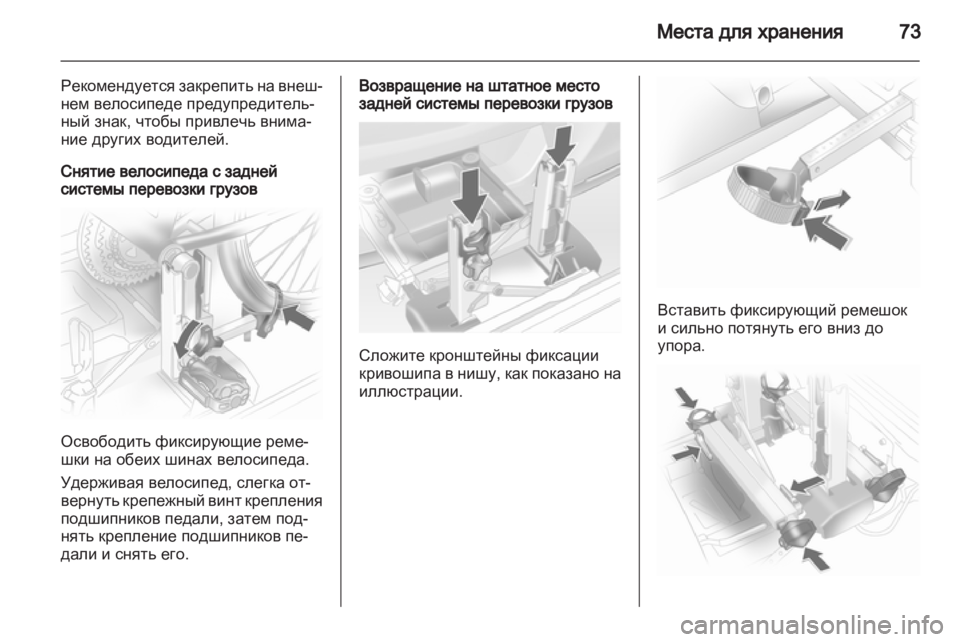 Места для хранения 73

Рекомендуется закрепить на внешнем велосипеде предупредительный знак, чтобы привлечь внимание других водителей.

Снятие велосипеда с задней системы перевозки грузов

Освободить фиксирующие ремешки на обеих шинах велосипеда.

Удерживая велосипед, слегка отвернуть крепежный винт крепления подшипников педали, затем поднять крепление подшипников педали и снять его.

Возвращение на штатное место задней системы перевозки грузов

Сложите кронштейны фиксации кривошипа в нишу, как показано на иллюстрации.

Вставить фиксирующий ремешок и сильно потянуть его вниз до упора.

carmanualsonline.info