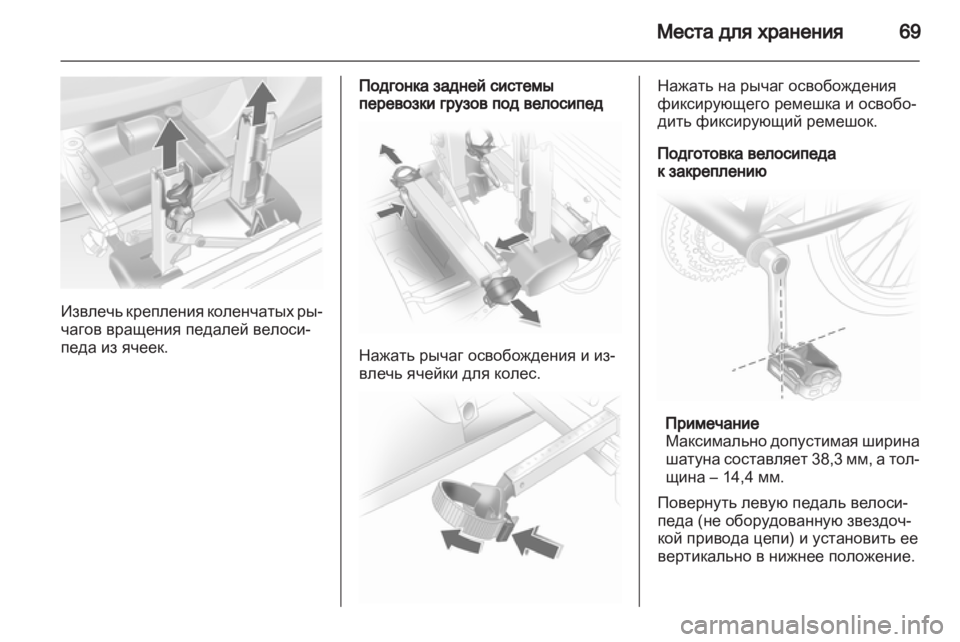 Места для хранения 69

Извлечь крепления коленчатых рычагов вращения педалей велосипеда из ячеек.

Подгонка задней системы перевозки грузов под велосипед

Нажать рычаг освобождения и извлечь ячейки для колес.

Нажать на рычаг освобождения фиксирующего ремешка и освободить фиксирующий ремешок.

Подготовка велосипеда к закреплению

Примечание
Максимально допустимая ширина шатуна составляет 38,3 мм, а толщина – 14,4 мм.

Повернуть левую педаль велосипеда (не оборудованную звездочкой привода цепи) и установить ее вертикально в нижнее положение.

carmanualsonline.info