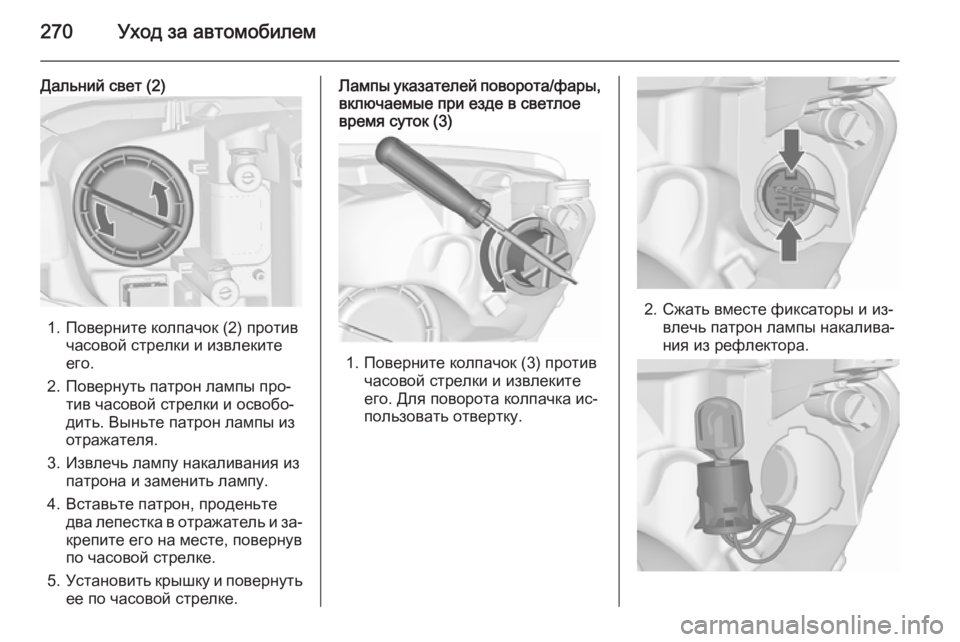 270 Уход за автомобилем

Дальний свет (2)

1. Поверните колпачок (2) против часовой стрелки и извлеките его.

2. Повернуть патрон лампы против часовой стрелки и освободить. Выньте патрон лампы из отражателя.

3. Извлечь лампу накаливания из патрона и заменить лампу.

4. Вставьте патрон, проденьте два лепестка в отражатель и закрепите его на месте, повернув по часовой стрелке.

5. Установить крышку и повернуть ее по часовой стрелке.

Лампы указателей поворота/фары, включаемые при езде в светлое время суток (3)

1. Поверните колпачок (3) против часовой стрелки и извлеките его. Для поворота колпачка использовать отвертку.

2. Сжать вместе фиксаторы и извлечь патрон лампы накаливания из рефлектора.

carmanualsonline.info