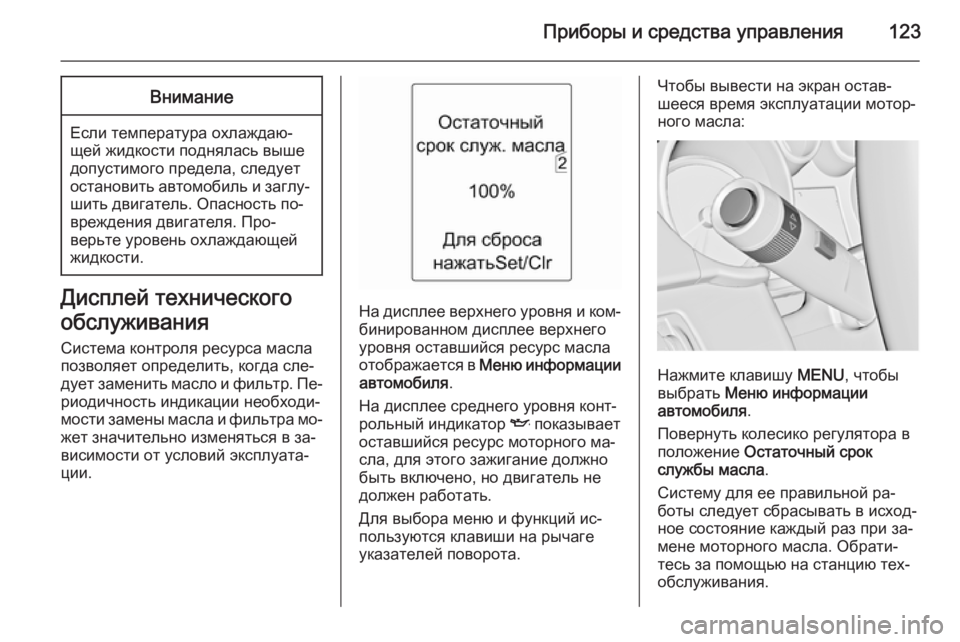 Приборы и средства управления 123

Внимание

Если температура охлаждающей жидкости поднялась выше допустимого предела, следует остановить автомобиль и заглушить двигатель. Опасность повреждения двигателя. Проверьте уровень охлаждающей жидкости.

Дисплей технического обслуживания

Система контроля ресурса масла позволяет определить, когда следует заменить масло и фильтр. Периодичность индикации необходимости замены масла и фильтра может значительно изменяться в зависимости от условий эксплуатации.

Остаточный
срок служ. масла
2
100%
Для сброса
нажатьSet/Clr

На дисплее верхнего уровня и комбинированном дисплее верхнего уровня оставшийся ресурс масла отображается в Меню информации автомобиля.

На дисплее среднего уровня контрольный индикатор показывает оставшийся ресурс моторного масла, для этого зажигание должно быть включено, но двигатель не должен работать.

Для выбора меню и функций используются клавиши на рычаге указателей поворота.

Чтобы вывести на экран оставшееся время эксплуатации моторного масла:

Нажмите клавишу MENU, чтобы выбрать Меню информации автомобиля.

Повернуть колесико регулятора в положение Остаточный срок службы масла.

Систему для ее правильной работы следует сбрасывать в исходное состояние каждый раз при замене моторного масла. Обратитесь за помощью на станцию техобслуживания.

carmanualsonline.info