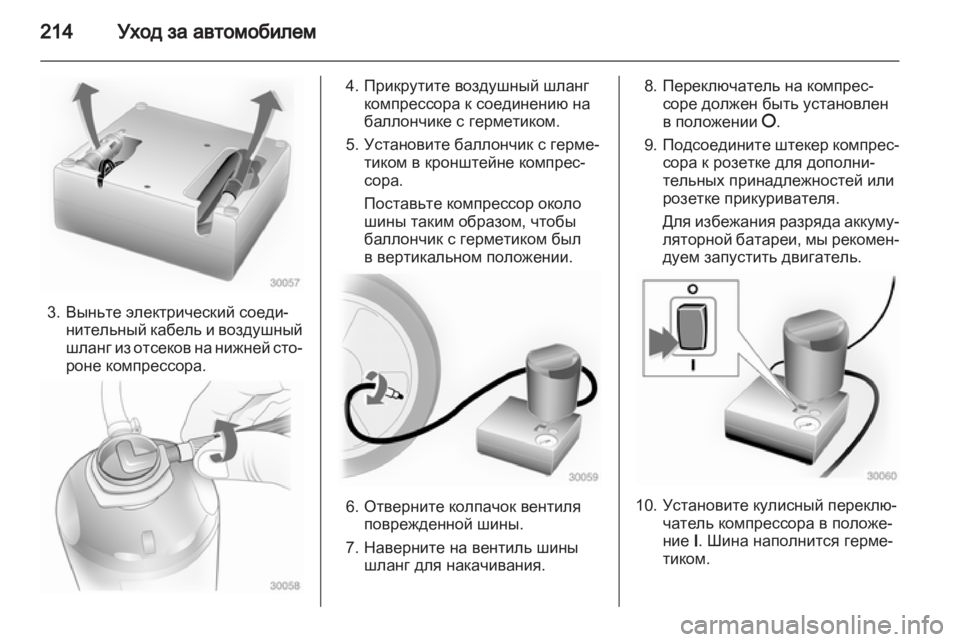 214 Уход за автомобилем

30057

3. Выньте электрический соединительный кабель и воздушный шланг из отсеков на нижней стороне компрессора.

30058

4. Прикрутите воздушный шланг компрессора к соединению на баллончике с герметиком.

5. Установите баллончик с герметиком в кронштейне компрессора.

Поставьте компрессор около шины таким образом, чтобы баллончик с герметиком был в вертикальном положении.

30059

6. Отверните колпачок вентиля поврежденной шины.

7. Наверните на вентиль шины шланг для накачивания.

8. Переключатель на компрессоре должен быть установлен в положении O.

9. Подсоедините штекер компрессора к розетке для дополнительных принадлежностей или розетке прикуривателя.

Для избежания разряда аккумуляторной батареи, мы рекомендуем запустить двигатель.

O

I

30060

10. Установите кулисный переключатель компрессора в положение I. Шина наполнится герметиком.

carmanualsonline.info