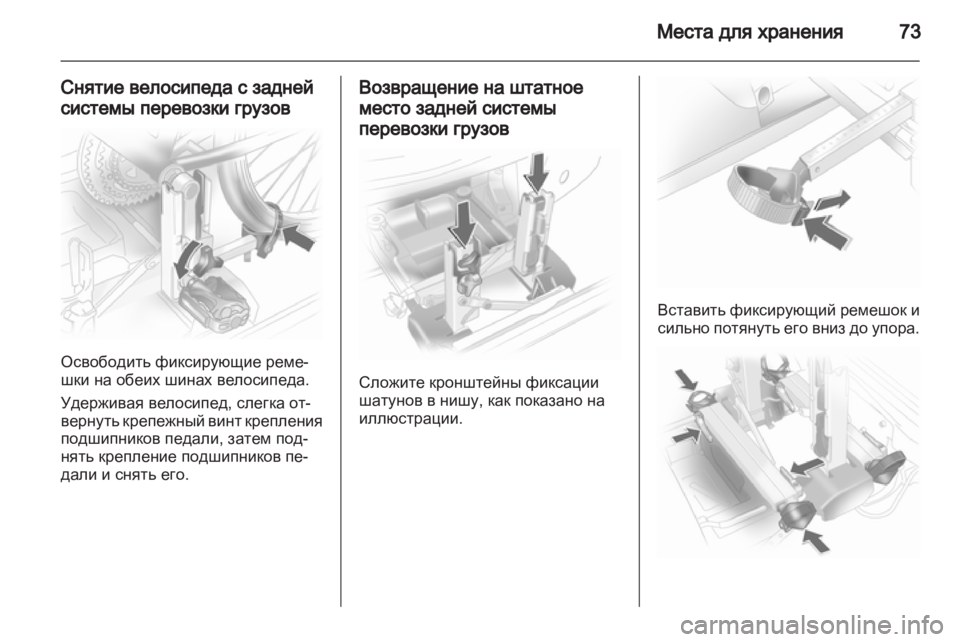 Места для хранения 73

Снятие велосипеда с задней системы перевозки грузов

Освободить фиксирующие ремешки на обеих шинах велосипеда.

Удерживая велосипед, слегка отвернуть крепежный винт крепления подшипников педали, затем поднять крепление подшипников педали и снять его.

Возвращение на штатное место задней системы перевозки грузов

Сложите кронштейны фиксации шатунов в нишу, как показано на иллюстрации.

Вставить фиксирующий ремешок и сильно потянуть его вниз до упора.

carmanualsonline.info