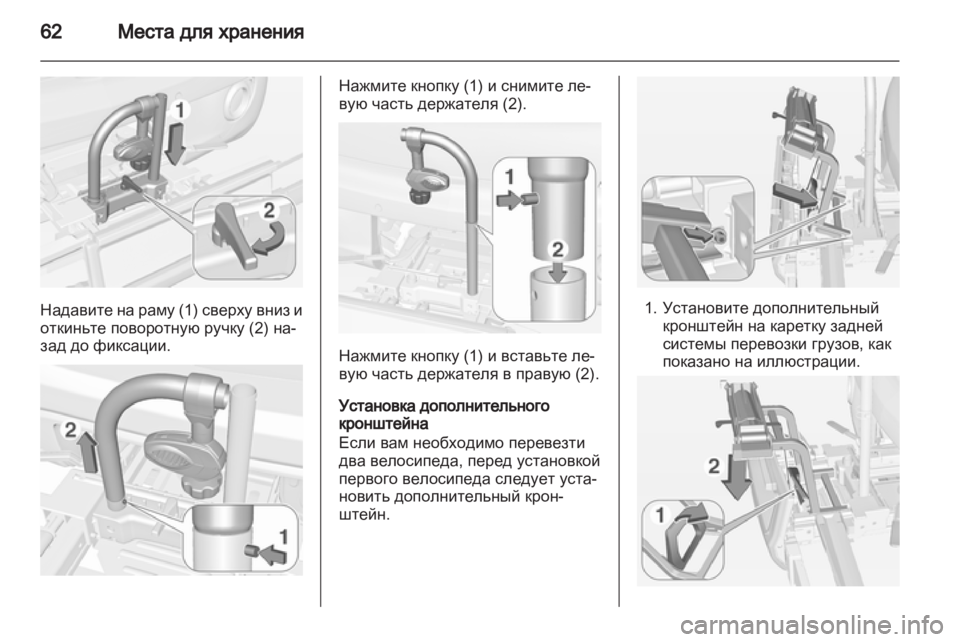 62 Места для хранения

1
2

Надавите на раму (1) сверху вниз и откиньте поворотную ручку (2) назад до фиксации.

2
1

Нажмите кнопку (1) и снимите левую часть держателя (2).

1
2

Нажмите кнопку (1) и вставьте левую часть держателя в правую (2).

Установка дополнительного кронштейна
Если вам необходимо перевезти два велосипеда, перед установкой первого велосипеда следует установить дополнительный кронштейн.

1. Установите дополнительный кронштейн на каретку задней системы перевозки грузов, как показано на иллюстрации.

2
1

carmanualsonline.info