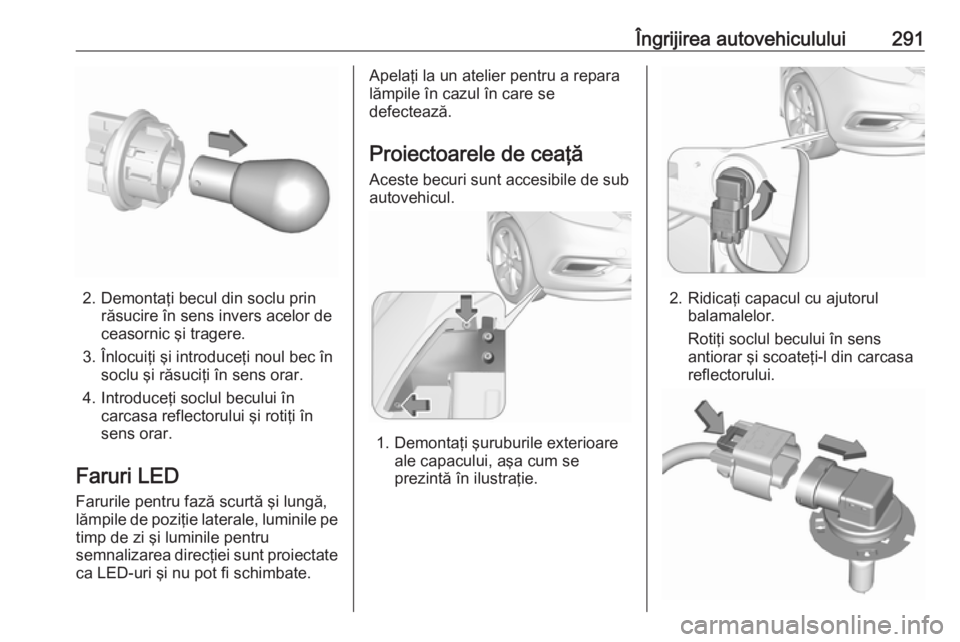 Îngrijirea autovehiculului 291

2. Demontaţi becul din soclu prin răsucire în sens invers acelor de ceasornic şi tragere.

3. Înlocuiţi şi introduceţi noul bec în soclu şi răsuciţi în sens orar.

4. Introduceţi soclul becului în carcasa reflectorului şi rotiţi în sens orar.

Faruri LED

Farurile pentru fază scurtă şi lungă, lămpile de poziţie laterale, luminile pe timp de zi şi luminile pentru semnalizarea direcţiei sunt proiectate ca LED-uri şi nu pot fi schimbate.

Apelaţi la un atelier pentru a repara lămpile în cazul în care se defectează.

Proiectoarele de ceaţă

Aceste becuri sunt accesibile de sub autovehicul.

1. Demontaţi şuruburile exterioare ale capacului, aşa cum se prezintă în ilustraţie.

2. Ridicaţi capacul cu ajutorul balamalelor.

Rotiţi soclul becului în sens antiorar şi scoateţi-l din carcasa reflectorului.

carmanualsonline.info