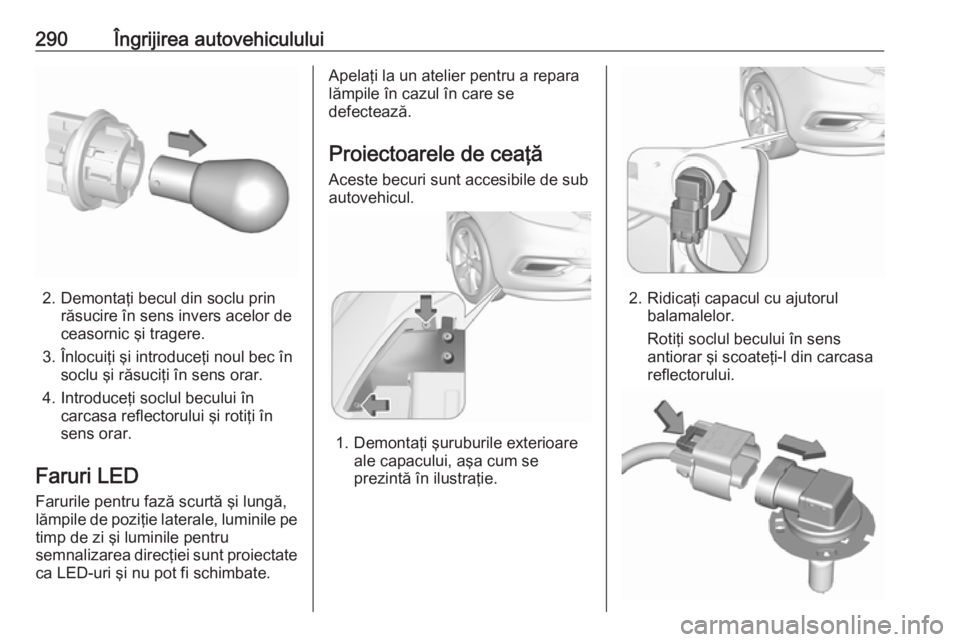 290 Îngrijirea autovehiculului

2. Demontaţi becul din soclu prin răsucire în sens invers acelor de ceasornic şi tragere.

3. Înlocuiţi şi introduceţi noul bec în soclu şi răsuciţi în sens orar.

4. Introduceţi soclul becului în carcasa reflectorului şi rotiţi în sens orar.

Faruri LED

Farurile pentru fază scurtă şi lungă, lămpile de poziţie laterale, luminile pe timp de zi şi luminile pentru semnalizarea direcţiei sunt proiectate ca LED-uri şi nu pot fi schimbate.

Apelaţi la un atelier pentru a repara lămpile în cazul în care se defectează.

Proiectoarele de ceaţă

Aceste becuri sunt accesibile de sub autovehicul.

1. Demontaţi şuruburile exterioare ale capacului, aşa cum se prezintă în ilustraţie.

2. Ridicaţi capacul cu ajutorul balamalelor.

Rotiţi soclul becului în sens antiorar şi scoateţi-l din carcasa reflectorului.

carmanualsonline.info