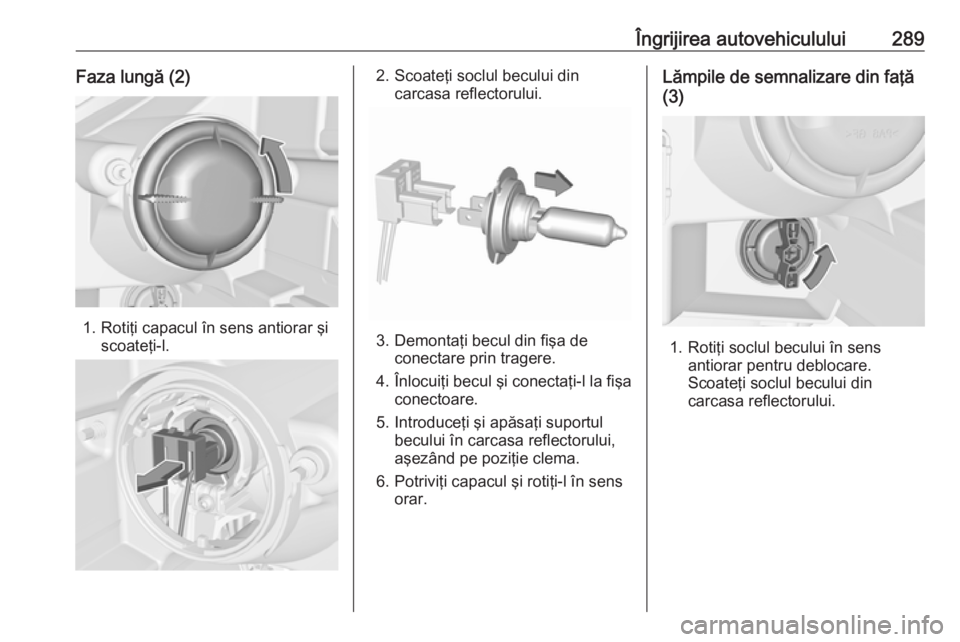 Îngrijirea autovehiculului 289

Faza lungă (2)

1. Rotiţi capacul în sens antiorar şi scoateţi-l.

2. Scoateţi soclul becului din carcasa reflectorului.

3. Demontaţi becul din fişa de conectare prin tragere.

4. Înlocuiţi becul şi conectaţi-l la fişa conectoare.

5. Introduceţi şi apăsaţi suportul becului în carcasa reflectorului, aşezând pe poziţie clema.

6. Potriviţi capacul şi rotiţi-l în sens orar.

Lămpile de semnalizare din faţă (3)

1. Rotiţi soclul becului în sens antiorar pentru deblocare. Scoateţi soclul becului din carcasa reflectorului.

carmanualsonline.info