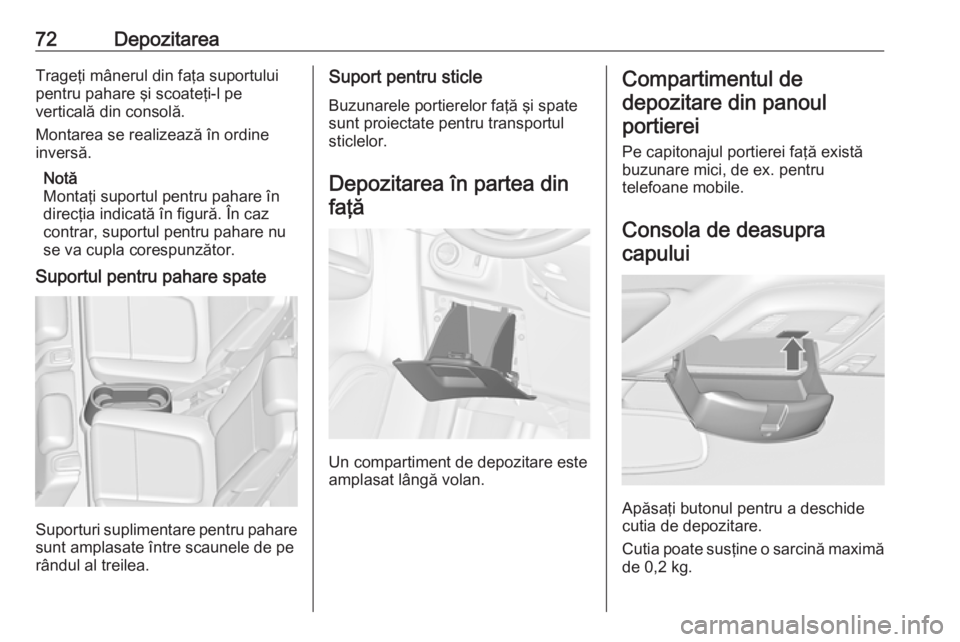 72 Depozitarea

Trageţi mânerul din faţa suportului pentru pahare şi scoateţi-l pe verticală din consolă.

Montarea se realizează în ordine inversă.

Notă
Montaţi suportul pentru pahare în direcţia indicată în figură. În caz contrar, suportul pentru pahare nu se va cupla corespunzător.

Suportul pentru pahare spate

Suporturi suplimentare pentru pahare sunt amplasate între scaunele de pe rândul al treilea.

Suport pentru sticle

Buzunarele portierelor faţă şi spate sunt proiectate pentru transportul sticlelor.

Depozitarea în partea din faţă

Un compartiment de depozitare este amplasat lângă volan.

Compartimentul de depozitare din panoul portierei

Pe capitonajul portierei faţă există buzunare mici, de ex. pentru telefoane mobile.

Consola de deasupra capului

Apăsaţi butonul pentru a deschide cutia de depozitare.

Cutia poate susţine o sarcină maximă de 0,2 kg.

carmanualsonline.info