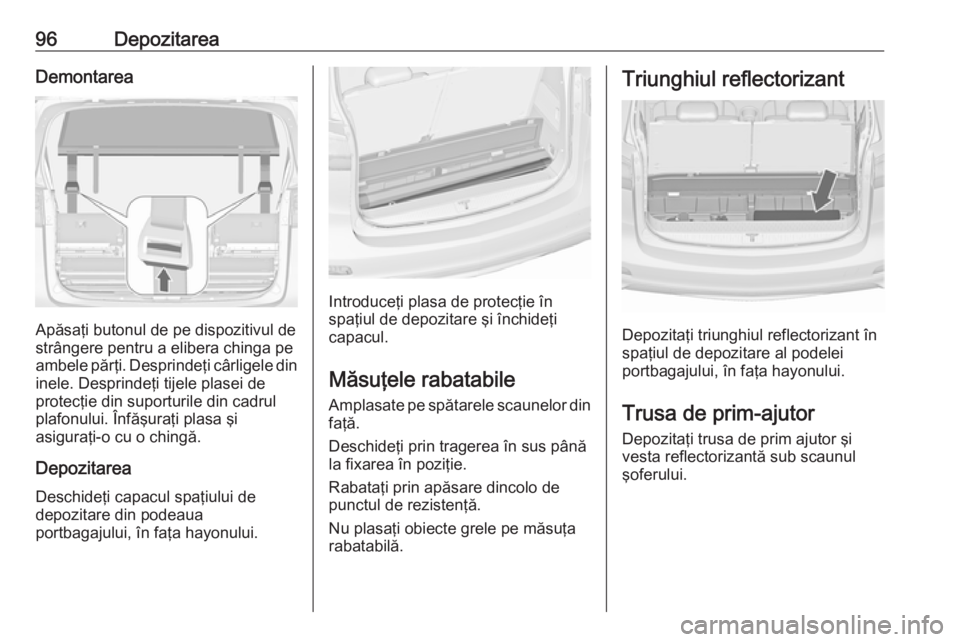 96 Depozitarea

Demontarea

Apăsaţi butonul de pe dispozitivul de strângere pentru a elibera chinga pe ambele părţi. Desprindeţi cârligele din inele. Desprindeţi tijele plasei de protecţie din suporturile din cadrul plafonului. Înfăşuraţi plasa şi asiguraţi-o cu o chingă.

Depozitarea

Deschideţi capacul spaţiului de depozitare din podeaua portbagajului, în faţa hayonului.

Introduceţi plasa de protecţie în spaţiul de depozitare şi închideţi capacul.

Măsuţele rabatabile

Amplasate pe spătarele scaunelor din faţă.

Deschideţi prin tragerea în sus până la fixarea în poziţie.

Rabataţi prin apăsare dincolo de punctul de rezistenţă.

Nu plasaţi obiecte grele pe măsuţa rabatabilă.

Triunghiul reflectorizant

Depozitaţi triunghiul reflectorizant în spaţiul de depozitare al podelei portbagajului, în faţa hayonului.

Trusa de prim-ajutor

Depozitaţi trusa de prim ajutor şi vesta reflectorizantă sub scaunul şoferului.

carmanualsonline.info