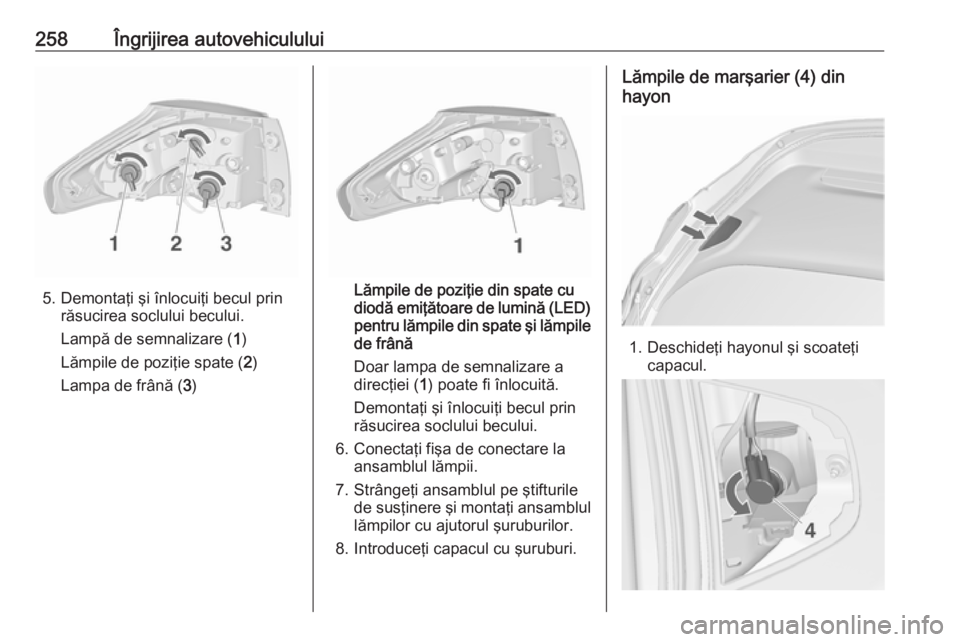 258 Îngrijirea autovehiculului

1 2 3

5. Demontaţi şi înlocuiţi becul prin răsucirea soclului becului.

Lampă de semnalizare (1)

Lămpile de poziţie spate (2)

Lampa de frână (3)

1

Lămpile de poziţie din spate cu diodă emiţătoare de lumină (LED) pentru lămpile din spate şi lămpile de frână

Doar lampa de semnalizare a direcţiei (1) poate fi înlocuită.

Demontaţi şi înlocuiţi becul prin răsucirea soclului becului.

6. Conectaţi fişa de conectare la ansamblul lămpii.

7. Strângeţi ansamblul pe ştifturile de susţinere şi montaţi ansamblul lămpilor cu ajutorul şuruburilor.

8. Introduceţi capacul cu şuruburi.

Lămpile de marşarier (4) din hayon

1. Deschideţi hayonul şi scoateţi capacul.

4

carmanualsonline.info