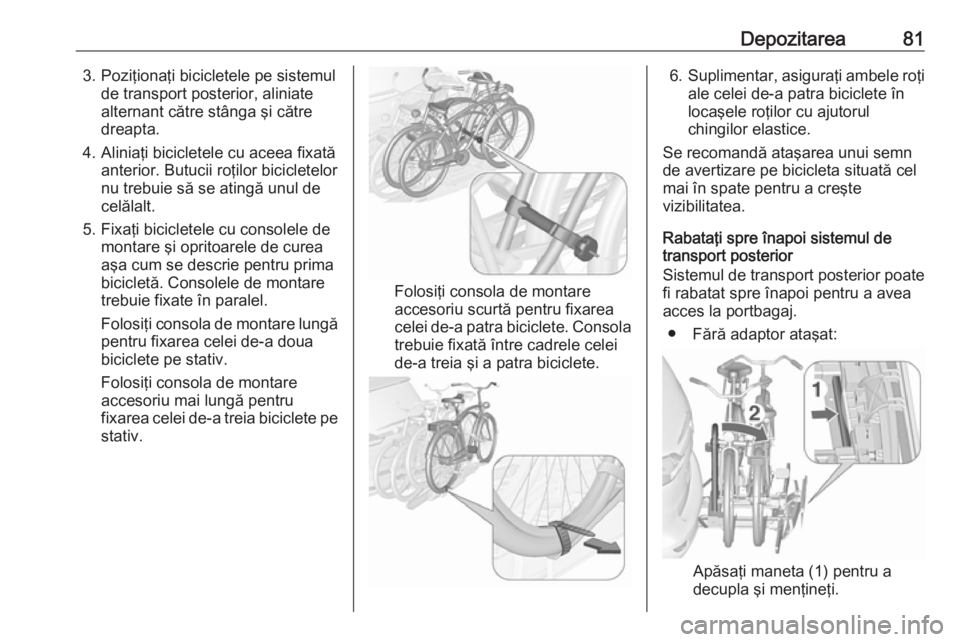 Depozitarea 81

3. Poziționați bicicletele pe sistemul de transport posterior, aliniate alternant către stânga și către dreapta.

4. Aliniați bicicletele cu aceea fixată anterior. Butucii roților bicicletelor nu trebuie să se atingă unul de celălalt.

5. Fixați bicicletele cu consolele de montare și opritoarele de curea așa cum se descrie pentru prima bicicletă. Consolele de montare trebuie fixate în paralel.

Folosiți consola de montare lungă pentru fixarea celei de-a doua biciclete pe stativ.

Folosiți consola de montare accesoriu mai lungă pentru fixarea celei de-a treia biciclete pe stativ.

Folosiți consola de montare accesoriu scurtă pentru fixarea celei de-a patra biciclete. Consola trebuie fixată între cadrele celei de-a treia și a patra biciclete.

6. Suplimentar, asigurați ambele roți ale celei de-a patra biciclete în locașele roților cu ajutorul chingilor elastice.

Se recomandă atașarea unui semn de avertizare pe bicicleta situată cel mai în spate pentru a crește vizibilitatea.

Rabatați spre înapoi sistemul de transport posterior
Sistemul de transport posterior poate fi rabatat spre înapoi pentru a avea acces la portbagaj.

● Fără adaptor atașat:

1
2

Apăsați maneta (1) pentru a decupla și mențineți.

carmanualsonline.info