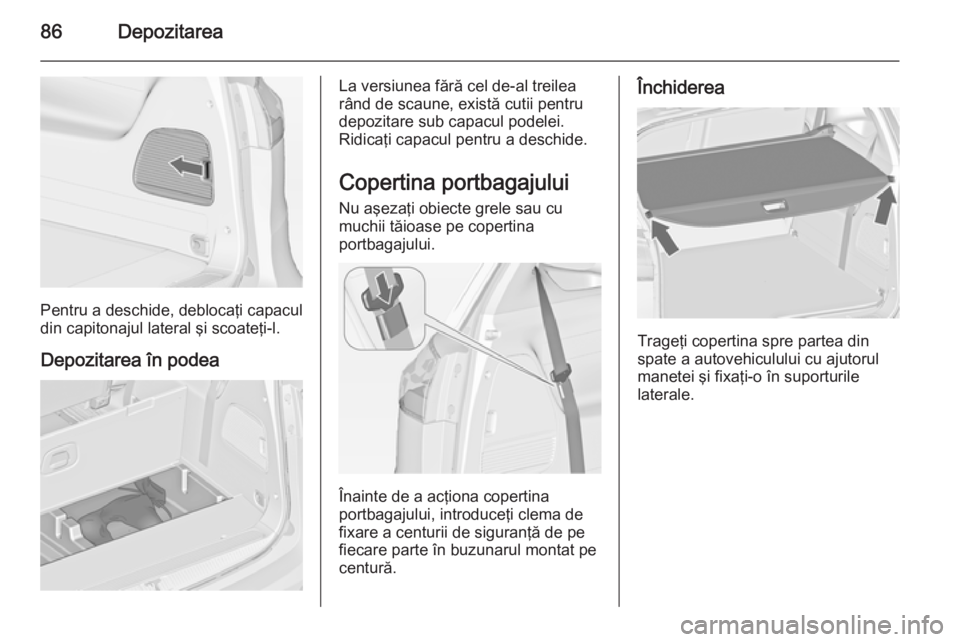 86 Depozitarea

Pentru a deschide, deblocaţi capacul din capitonajul lateral şi scoateţi-l.

Depozitarea în podea

La versiunea fără cel de-al treilea rând de scaune, există cutii pentru depozitare sub capacul podelei. Ridicaţi capacul pentru a deschide.

Copertina portbagajului

Nu aşezaţi obiecte grele sau cu muchii tăioase pe copertina portbagajului.

Înainte de a acţiona copertina portbagajului, introduceţi clema de fixare a centurii de siguranţă de pe fiecare parte în buzunarul montat pe centură.

Închiderea

Trageţi copertina spre partea din spate a autovehiculului cu ajutorul manetei şi fixaţi-o în suporturile laterale.

carmanualsonline.info