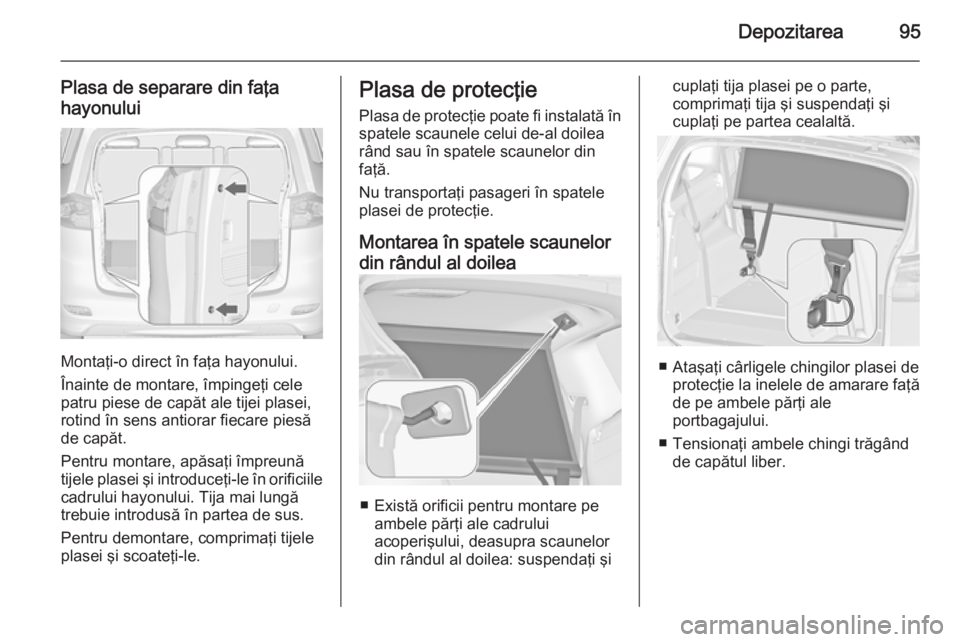 Depozitarea 95

Plasa de separare din faţa hayonului

Montaţi-o direct în faţa hayonului.

Înainte de montare, împingeţi cele patru piese de capăt ale tijei plasei, rotind în sens antiorar fiecare piesă de capăt.

Pentru montare, apăsaţi împreună tijele plasei şi introduceţi-le în orificiile cadrului hayonului. Tija mai lungă trebuie introdusă în partea de sus.

Pentru demontare, comprimaţi tijele plasei şi scoateţi-le.

Plasa de protecţie

Plasa de protecţie poate fi instalată în spatele scaunele celui de-al doilea rând sau în spatele scaunelor din faţă.

Nu transportaţi pasageri în spatele plasei de protecţie.

Montarea în spatele scaunelor din rândul al doilea

■ Există orificii pentru montare pe ambele părţi ale cadrului acoperişului, deasupra scaunelor din rândul al doilea: suspendaţi şi cuplaţi tija plasei pe o parte, comprimaţi tija şi suspendaţi şi cuplaţi pe partea cealaltă.

■ Ataşaţi cârligele chingilor plasei de protecţie la inelele de amarare faţă de pe ambele părţi ale portbagajului.

■ Tensionaţi ambele chingi trăgând de capătul liber.

carmanualsonline.info