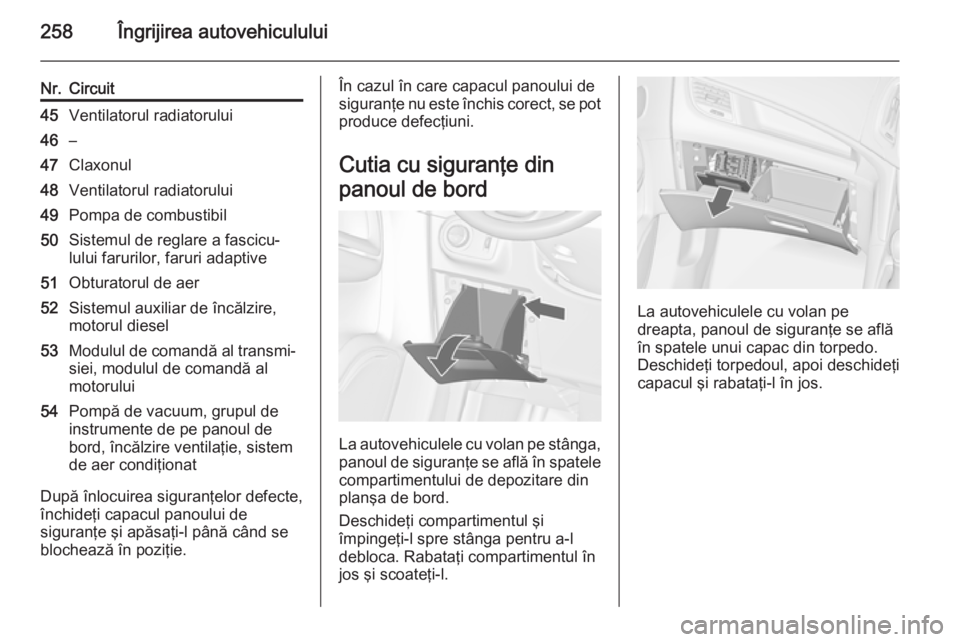 258 Îngrijirea autovehiculului

| Nr. | Circuit |
|---|---|
| 45 | Ventilatorul radiatorului |
| 46 | – |
| 47 | Claxonul |
| 48 | Ventilatorul radiatorului |
| 49 | Pompa de combustibil |
| 50 | Sistemul de reglare a fasciculului farurilor, faruri adaptive |
| 51 | Obturatorul de aer |
| 52 | Sistemul auxiliar de încălzire, motorul diesel |
| 53 | Modulul de comandă al transmisiei, modulul de comandă al motorului |
| 54 | Pompă de vacuum, grupul de instrumente de pe panoul de bord, încălzire ventilație, sistem de aer condiționat |

După înlocuirea siguranțelor defecte, închideți capacul panoului de siguranțe și apăsați-l până când se blochează în poziție.

În cazul în care capacul panoului de siguranțe nu este închis corect, se pot produce defecțiuni.

Cutia cu siguranțe din panoul de bord

La autovehiculele cu volan pe stânga, panoul de siguranțe se află în spatele compartimentului de depozitare din planșa de bord.

Deschideți compartimentul și împingeți-l spre stânga pentru a-l debloca. Rabatați compartimentul în jos și scoateți-l.

La autovehiculele cu volan pe dreapta, panoul de siguranțe se află în spatele unui capac din torpedo. Deschideți torpedoul, apoi deschideți capacul și rabatați-l în jos.

carmanualsonline.info