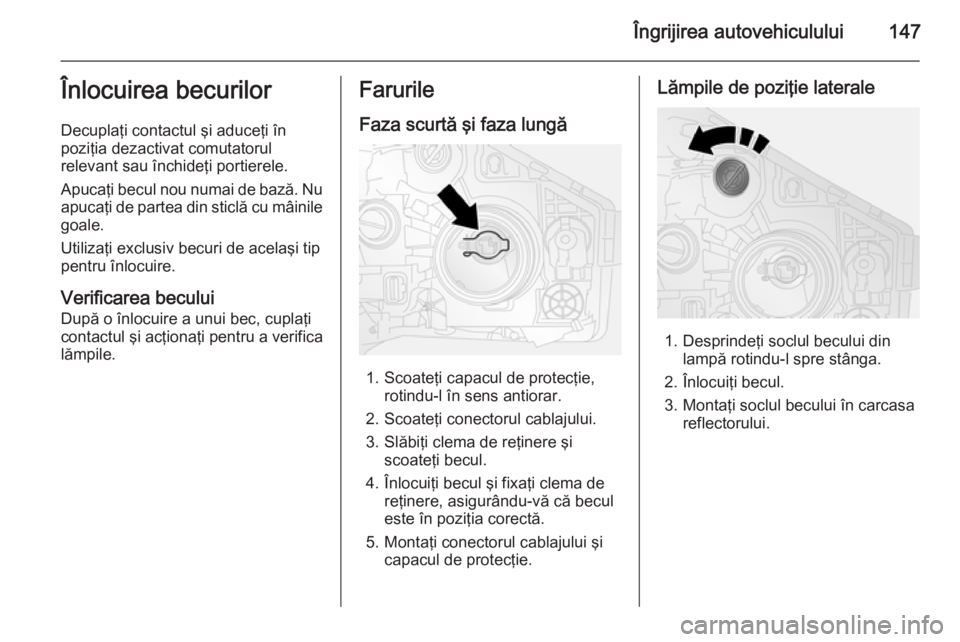 Îngrijirea autovehiculului 147

Înlocuirea becurilor

Decuplaţi contactul şi aduceţi în poziţia dezactivat comutatorul relevant sau închideţi portierele.

Apucaţi becul nou numai de bază. Nu apucaţi de partea din sticlă cu mâinile goale.

Utilizaţi exclusiv becuri de acelaşi tip pentru înlocuire.

Verificarea becului
După o înlocuire a unui bec, cuplaţi contactul şi acţionaţi pentru a verifica lămpile.

Farurile

Faza scurtă şi faza lungă

1. Scoateţi capacul de protecţie, rotindu-l în sens antiorar.
2. Scoateţi conectorul cablajului.
3. Slăbiţi clema de reţinere şi scoateţi becul.
4. Înlocuiţi becul şi fixaţi clema de reţinere, asigurându-vă că becul este în poziţia corectă.
5. Montaţi conectorul cablajului şi capacul de protecţie.

Lămpile de poziţie laterale

1. Desprindeţi soclul becului din lampă rotindu-l spre stânga.
2. Înlocuiţi becul.
3. Montaţi soclul becului în carcasa reflectorului.

carmanualsonline.info