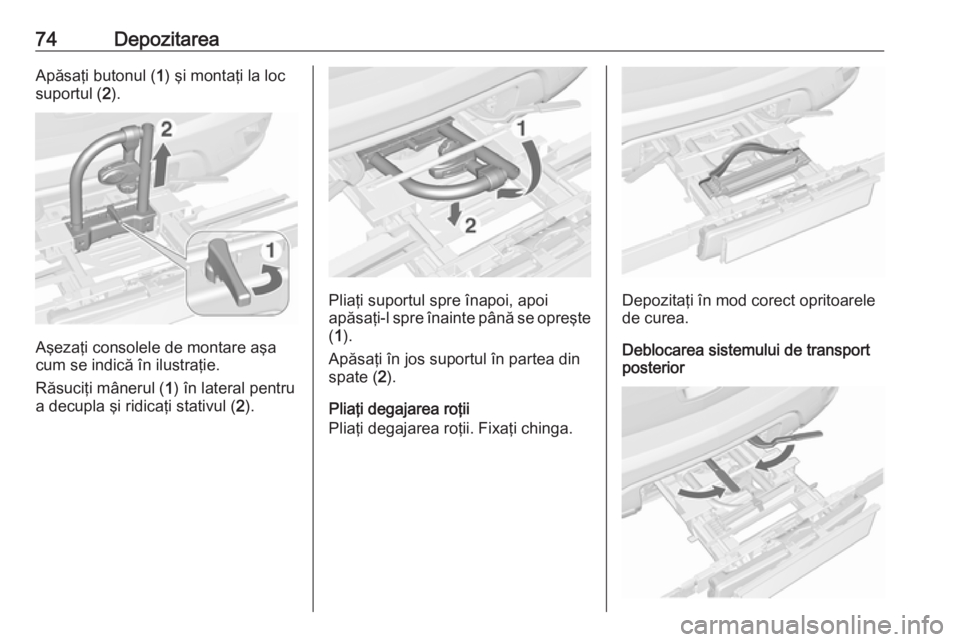 74 Depozitarea

Apăsați butonul (1) și montați la loc suportul (2).

2

1

Așezați consolele de montare așa cum se indică în ilustrație.

Răsuciți mânerul (1) în lateral pentru a decupla și ridicați stativul (2).

1

2

Pliați suportul spre înapoi, apoi apăsați-l spre înainte până se oprește (1).

Apăsați în jos suportul în partea din spate (2).

Pliați degajarea roții
Pliați degajarea roții. Fixați chinga.

Depozitați în mod corect opritoarele de curea.

Deblocarea sistemului de transport posterior

carmanualsonline.info