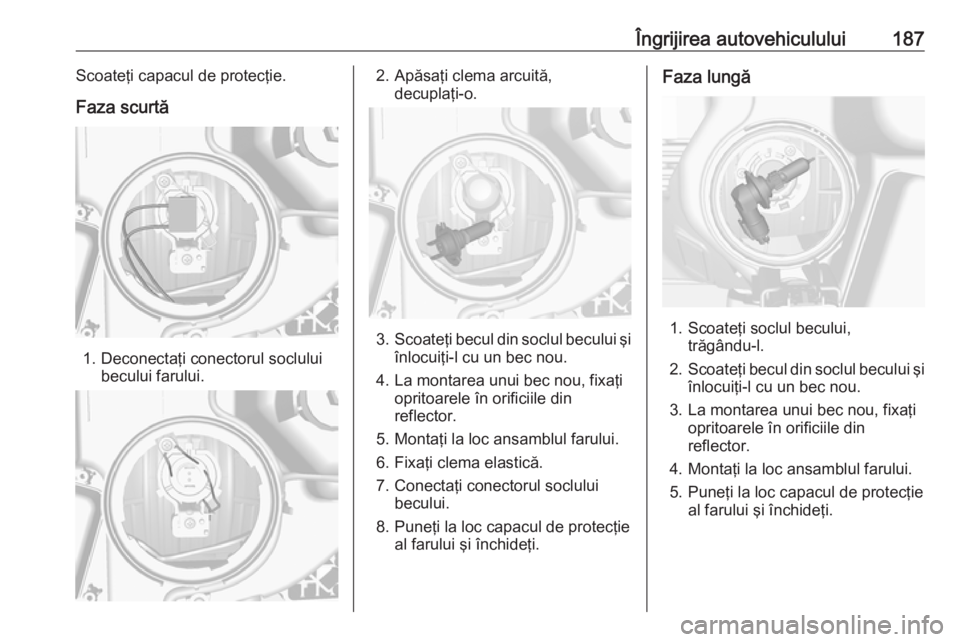 Îngrijirea autovehiculului 187

Scoateți capacul de protecție.

Faza scurtă

1. Deconectați conectorul soclului becului farului.

2. Apăsați clema arcuită, decuplați-o.

3. Scoateți becul din soclul becului și înlocuiți-l cu un bec nou.

4. La montarea unui bec nou, fixați opritoarele în orificiile din reflector.

5. Montați la loc ansamblul farului.

6. Fixați clema elastică.

7. Conectați conectorul soclului becului.

8. Puneți la loc capacul de protecție al farului și închideți.

Faza lungă

1. Scoateți soclul becului, trăgându-l.

2. Scoateți becul din soclul becului și înlocuiți-l cu un bec nou.

3. La montarea unui bec nou, fixați opritoarele în orificiile din reflector.

4. Montați la loc ansamblul farului.

5. Puneți la loc capacul de protecție al farului și închideți.

carmanualsonline.info