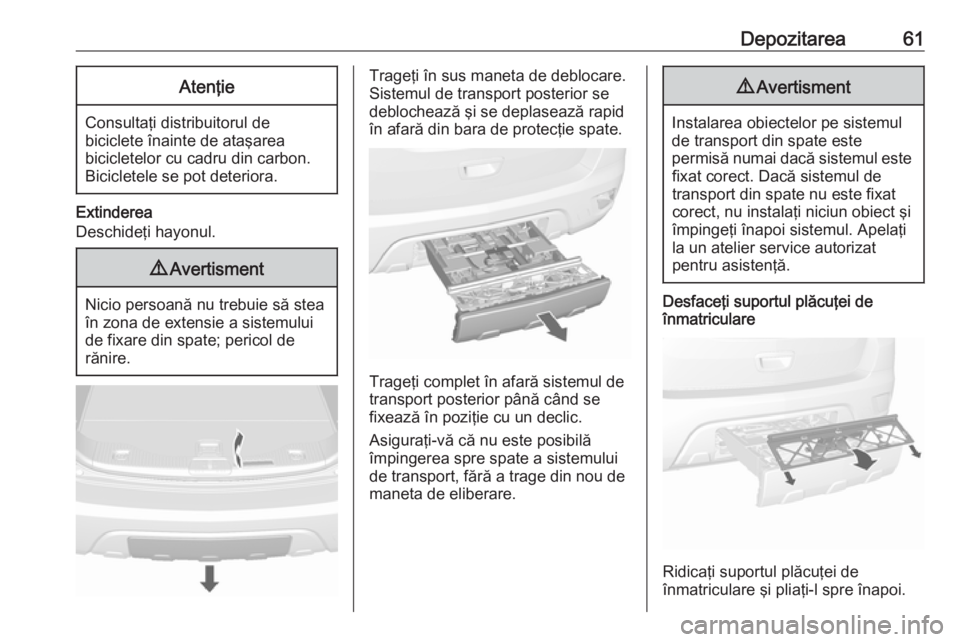 Depozitarea 61

Atenţie

Consultaţi distribuitorul de biciclete înainte de ataşarea bicicletelor cu cadru din carbon. Bicicletele se pot deteriora.

Extinderea
Deschideţi hayonul.

⚠ Avertisment

Nicio persoană nu trebuie să stea în zona de extensie a sistemului de fixare din spate; pericol de rănire.

Trageţi în sus maneta de deblocare. Sistemul de transport posterior se deblochează şi se deplasează rapid în afară din bara de protecţie spate.

Trageţi complet în afară sistemul de transport posterior până când se fixează în poziţie cu un declic.

Asiguraţi-vă că nu este posibilă împingerea spre spate a sistemului de transport, fără a trage din nou de maneta de eliberare.

⚠ Avertisment

Instalarea obiectelor pe sistemul de transport din spate este permisă numai dacă sistemul este fixat corect. Dacă sistemul de transport din spate nu este fixat corect, nu instalaţi niciun obiect şi împingeţi înapoi sistemul. Apelaţi la un atelier service autorizat pentru asistenţă.

Desfaceţi suportul plăcuţei de înmatriculare

Ridicaţi suportul plăcuţei de înmatriculare şi pliaţi-l spre înapoi.

carmanualsonline.info