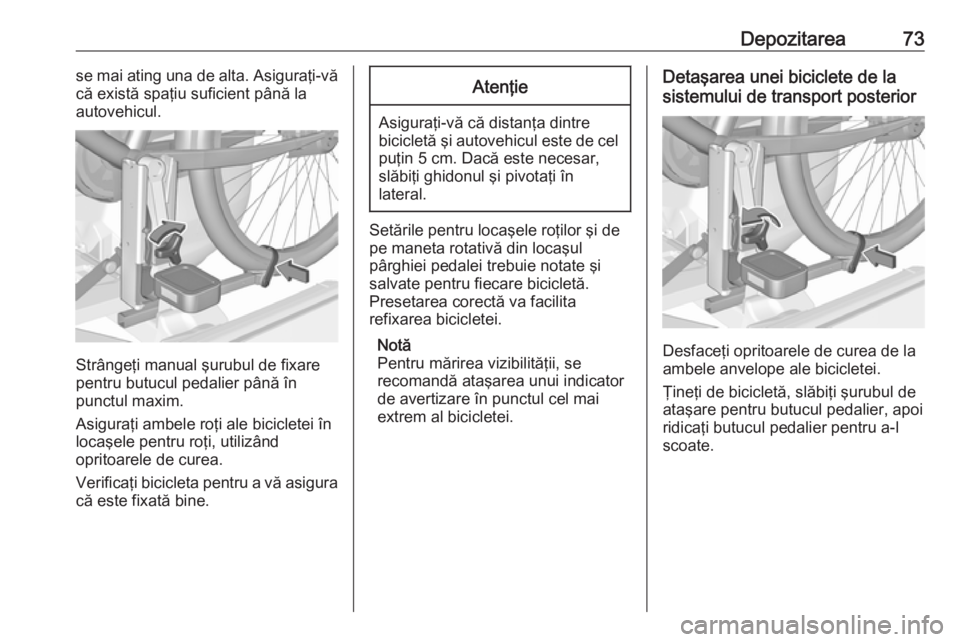 Depozitarea 73

se mai ating una de alta. Asiguraţi-vă că există spaţiu suficient până la autovehicul.

Strângeţi manual şurubul de fixare pentru butucul pedalier până în punctul maxim.

Asiguraţi ambele roţi ale bicicletei în locaşele pentru roţi, utilizând opritoarele de curea.

Verificaţi bicicleta pentru a vă asigura că este fixată bine.

Atenţie

Asiguraţi-vă că distanţa dintre bicicletă şi autovehicul este de cel puţin 5 cm. Dacă este necesar, slăbiţi ghidonul şi pivotaţi în lateral.

Setările pentru locaşele roţilor şi de pe maneta rotativă din locaşul pârghiei pedalei trebuie notate şi salvate pentru fiecare bicicletă. Presetarea corectă va facilita refixarea bicicletei.

Notă
Pentru mărirea vizibilităţii, se recomandă ataşarea unui indicator de avertizare în punctul cel mai extrem al bicicletei.

Detaşarea unei biciclete de la sistemului de transport posterior

Desfaceţi opritoarele de curea de la ambele anvelope ale bicicletei.

Ţineţi de bicicletă, slăbiţi şurubul de ataşare pentru butucul pedalier, apoi ridicaţi butucul pedalier pentru a-l scoate.

carmanualsonline.info