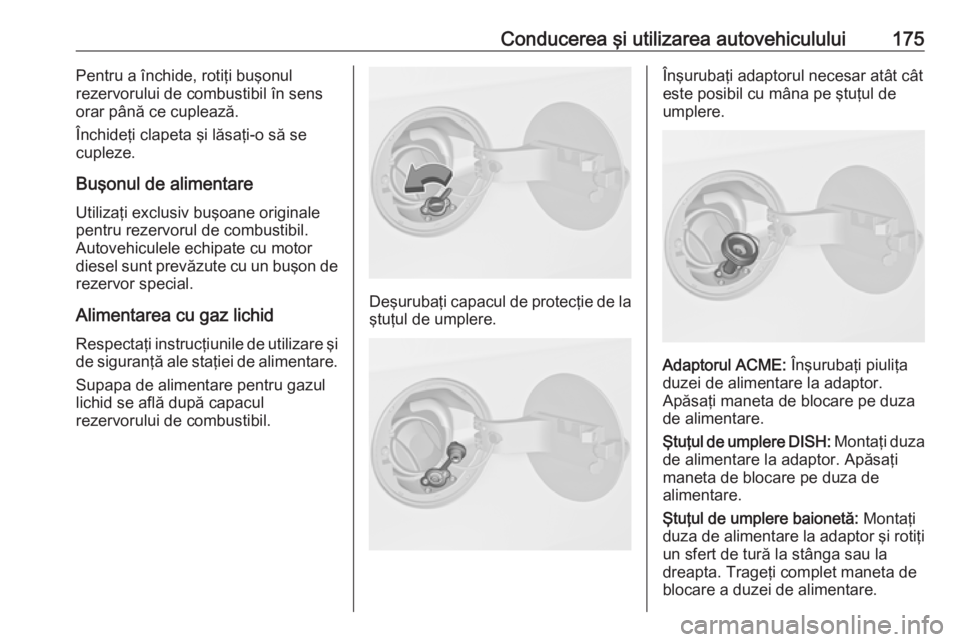 Conducerea şi utilizarea autovehiculului 175

Pentru a închide, rotiţi buşonul rezervorului de combustibil în sens orar până ce cuplează.

Închideţi clapeta şi lăsaţi-o să se cupleze.

Buşonul de alimentare

Utilizaţi exclusiv buşoane originale pentru rezervorul de combustibil. Autovehiculele echipate cu motor diesel sunt prevăzute cu un buşon de rezervor special.

Alimentarea cu gaz lichid

Respectaţi instrucţiunile de utilizare şi de siguranţă ale staţiei de alimentare.

Supapa de alimentare pentru gazul lichid se află după capacul rezervorului de combustibil.

Deşurubaţi capacul de protecţie de la ştuţul de umplere.

Înşurubaţi adaptorul necesar atât cât este posibil cu mâna pe ştuţul de umplere.

Adaptorul ACME: Înşurubaţi piuliţa duzei de alimentare la adaptor. Apăsaţi maneta de blocare pe duza de alimentare.

Ştuţul de umplere DISH: Montaţi duza de alimentare la adaptor. Apăsaţi maneta de blocare pe duza de alimentare.

Ştuţul de umplere baionetă: Montaţi duza de alimentare la adaptor şi rotiţi un sfert de tură la stânga sau la dreapta. Trageţi complet maneta de blocare a duzei de alimentare.

carmanualsonline.info