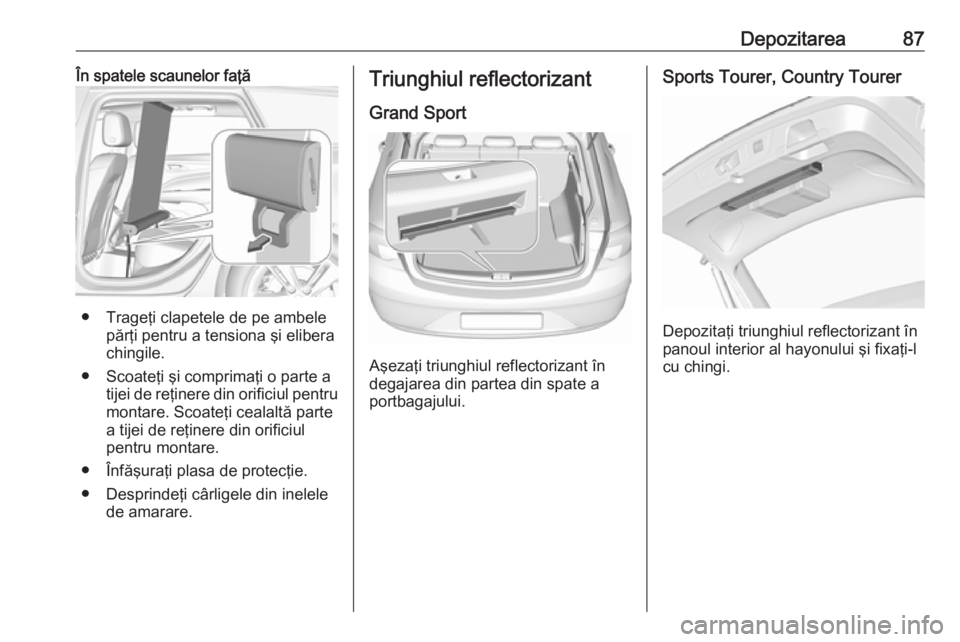 Depozitarea 87

În spatele scaunelor faţă

● Trageţi clapetele de pe ambele părţi pentru a tensiona şi elibera chingile.

● Scoateţi şi comprimaţi o parte a tijei de reţinere din orificiul pentru montare. Scoateţi cealaltă parte a tijei de reţinere din orificiul pentru montare.

● Înfăşuraţi plasa de protecţie.

● Desprindeţi cârligele din inelele de amarare.

Triunghiul reflectorizant

Grand Sport

Aşezaţi triunghiul reflectorizant în degajarea din partea din spate a portbagajului.

Sports Tourer, Country Tourer

Depozitaţi triunghiul reflectorizant în panoul interior al hayonului şi fixaţi-l cu chingi.

carmanualsonline.info