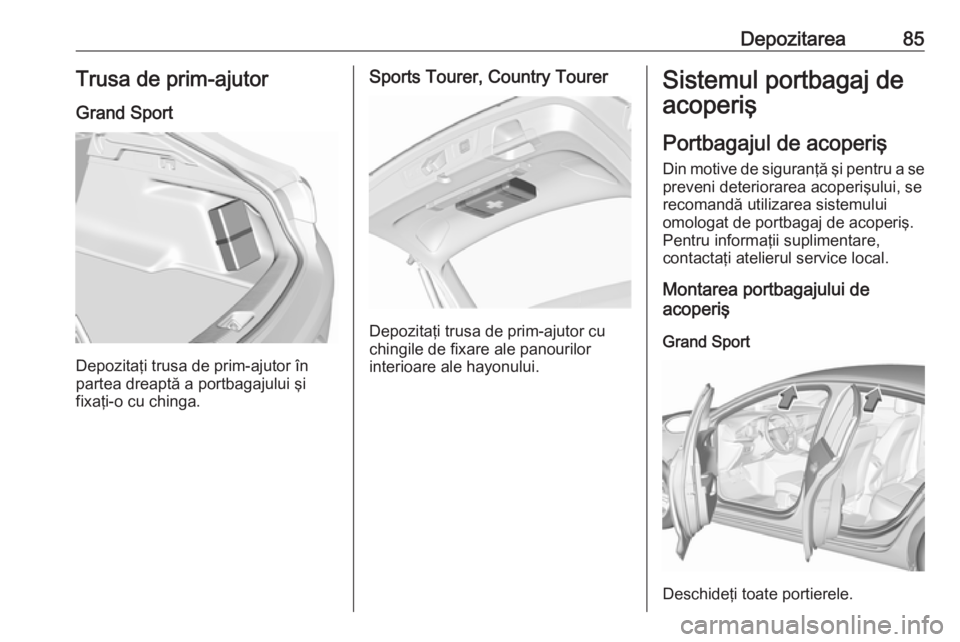 Depozitarea 85

Trusa de prim-ajutor

Grand Sport

Depozitaţi trusa de prim-ajutor în partea dreaptă a portbagajului şi fixaţi-o cu chinga.

Sports Tourer, Country Tourer

Depozitaţi trusa de prim-ajutor cu chingile de fixare ale panourilor interioare ale hayonului.

Sistemul portbagaj de acoperiş

Portbagajul de acoperiş

Din motive de siguranţă şi pentru a se preveni deteriorarea acoperişului, se recomandă utilizarea sistemului omologat de portbagaj de acoperiş. Pentru informaţii suplimentare, contactaţi atelierul service local.

Montarea portbagajului de acoperiş

Grand Sport

Deschideţi toate portierele.

carmanualsonline.info