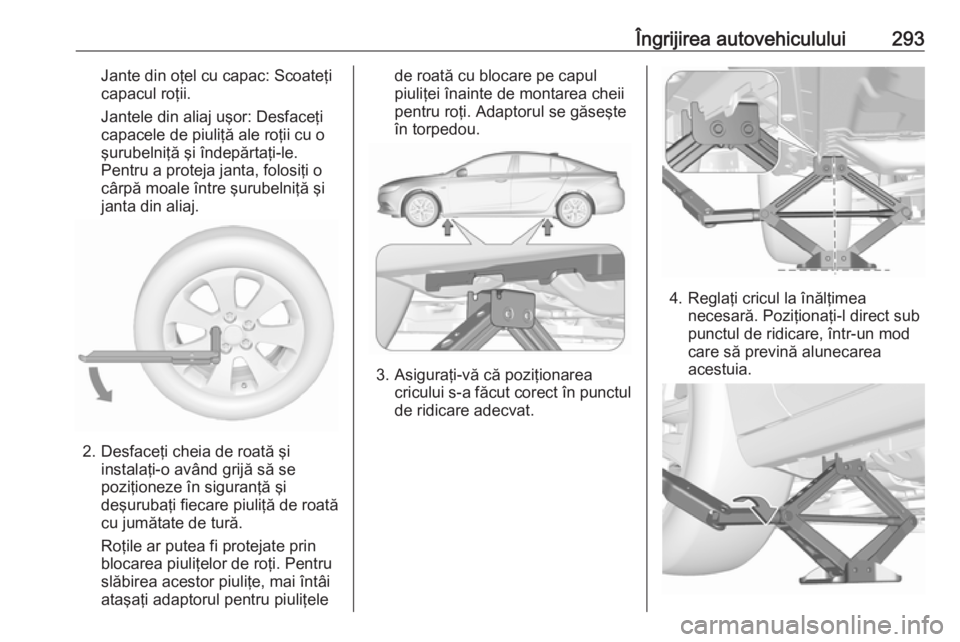 Îngrijirea autovehiculului 293

Jante din oţel cu capac: Scoateţi capacul roţii.

Jantele din aliaj uşor: Desfaceţi capacele de piuliţă ale roţii cu o şurubelniţă şi îndepărtaţi-le. Pentru a proteja janta, folosiţi o cârpă moale între şurubelniţă şi janta din aliaj.

2. Desfaceţi cheia de roată şi instalaţi-o având grijă să se poziţioneze în siguranţă şi deşurubaţi fiecare piuliţă de roată cu jumătate de tură.

Roţile ar putea fi protejate prin blocarea piuliţelor de roţi. Pentru slăbirea acestor piuliţe, mai întâi ataşaţi adaptorul pentru piuliţele de roată cu blocare pe capul piuliţei înainte de montarea cheii pentru roţi. Adaptorul se găseşte în torpedou.

3. Asiguraţi-vă că poziţionarea cricului s-a făcut corect în punctul de ridicare adecvat.

4. Reglaţi cricul la înălţimea necesară. Poziţionaţi-l direct sub punctul de ridicare, într-un mod care să prevină alunecarea acestuia.

carmanualsonline.info