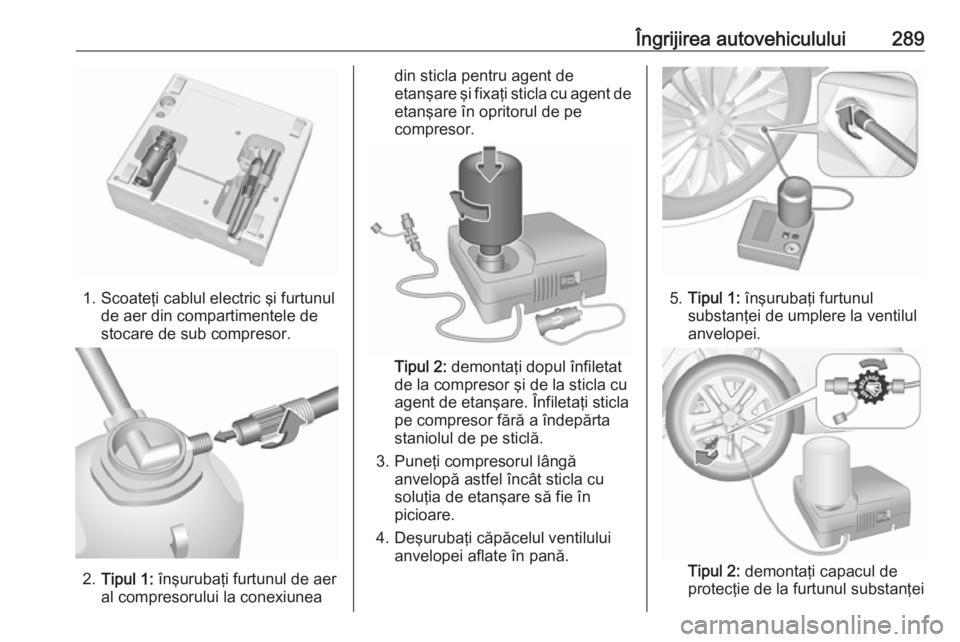 Îngrijirea autovehiculului 289

1. Scoateţi cablul electric şi furtunul de aer din compartimentele de stocare de sub compresor.

2. **Tipul 1:** înşurubaţi furtunul de aer al compresorului la conexiunea din sticla pentru agent de etanşare şi fixaţi sticla cu agent de etanşare în opritorul de pe compresor.

**Tipul 2:** demontaţi dopul înfiletat de la compresor şi de la sticla cu agent de etanşare. Înfiletaţi sticla pe compresor fără a îndepărta staniolul de pe sticlă.

3. Puneţi compresorul lângă anvelopă astfel încât sticla cu soluţia de etanşare să fie în picioare.

4. Deşurubaţi căpăcelul ventilului anvelopei aflate în pană.

5. **Tipul 1:** înşurubaţi furtunul substanţei de umplere la ventilul anvelopei.

**Tipul 2:** demontaţi capacul de protecţie de la furtunul substanţei

carmanualsonline.info