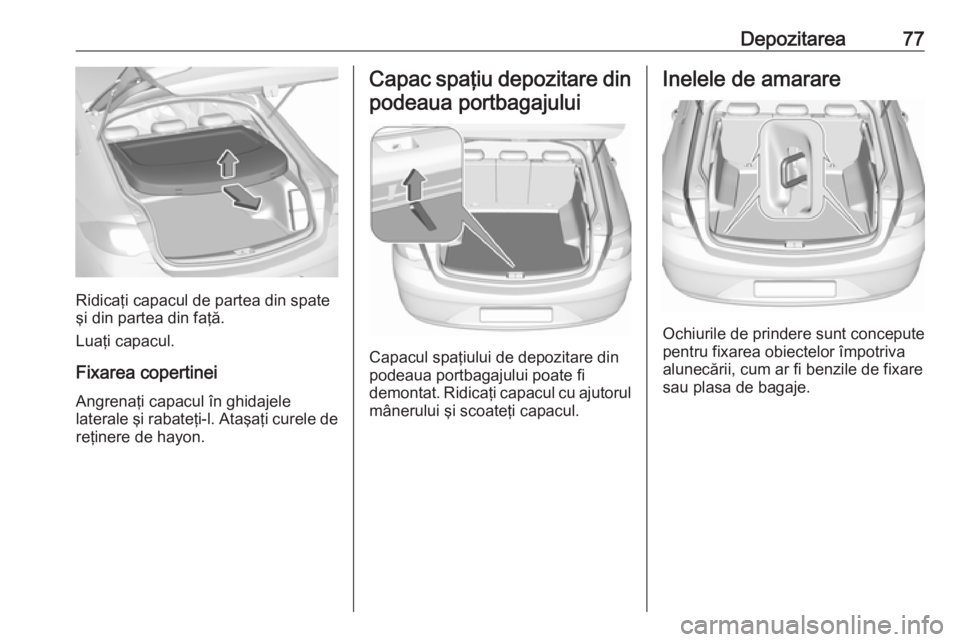 Depozitarea 77

Ridicaţi capacul de partea din spate şi din partea din faţă.

Luaţi capacul.

Fixarea copertinei

Angrenaţi capacul în ghidajele laterale şi rabateţi-l. Ataşaţi curele de reţinere de hayon.

Capac spaţiu depozitare din podeaua portbagajului

Capacul spaţiului de depozitare din podeaua portbagajului poate fi demontat. Ridicaţi capacul cu ajutorul mânerului şi scoateţi capacul.

Inelele de amarare

Ochiurile de prindere sunt concepute pentru fixarea obiectelor împotriva alunecării, cum ar fi benzile de fixare sau plasa de bagaje.

carmanualsonline.info