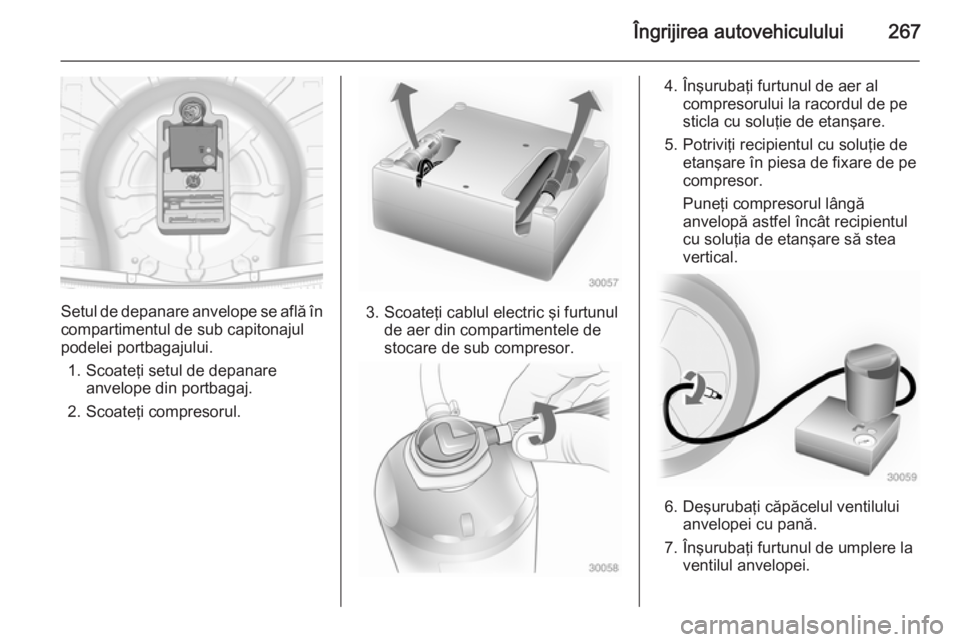 Îngrijirea autovehiculului 267

Setul de depanare anvelope se află în compartimentul de sub capitonajul podelei portbagajului.

1. Scoateţi setul de depanare anvelope din portbagaj.

2. Scoateţi compresorul.

30057

3. Scoateţi cablul electric şi furtunul de aer din compartimentele de stocare de sub compresor.

30058

4. Înşurubaţi furtunul de aer al compresorului la racordul de pe sticla cu soluţie de etanşare.

5. Potriviţi recipientul cu soluţie de etanşare în piesa de fixare de pe compresor.

Puneţi compresorul lângă anvelopă astfel încât recipientul cu soluţia de etanşare să stea vertical.

30059

6. Deşurubaţi căpăcelul ventilului anvelopei cu pană.

7. Înşurubaţi furtunul de umplere la ventilul anvelopei.

carmanualsonline.info