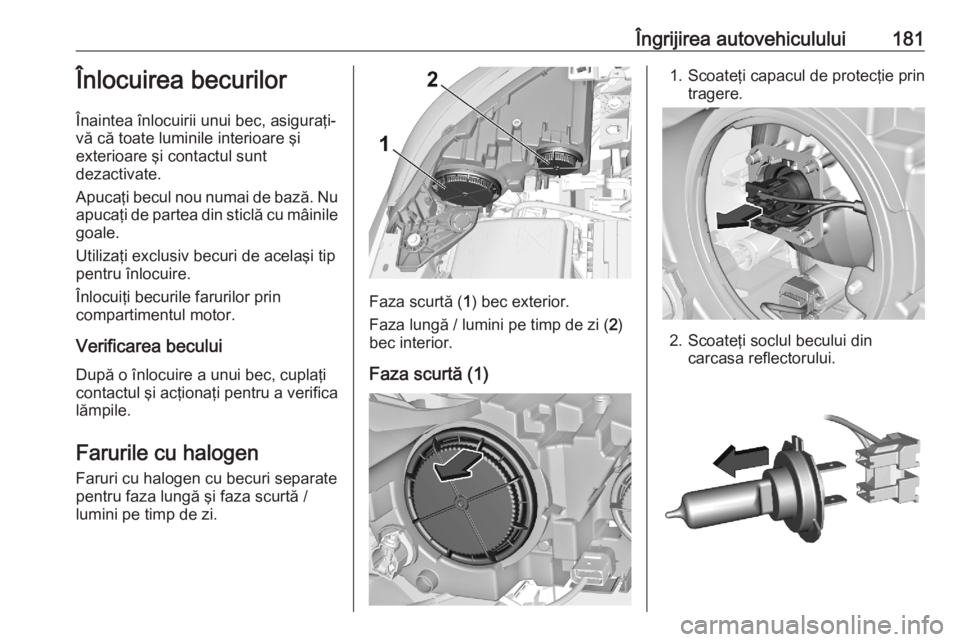 Îngrijirea autovehiculului 181

Înlocuirea becurilor

Înaintea înlocuirii unui bec, asiguraţi-vă că toate luminile interioare şi exterioare şi contactul sunt dezactivate.

Apucaţi becul nou numai de bază. Nu apucaţi de partea din sticlă cu mâinile goale.

Utilizaţi exclusiv becuri de acelaşi tip pentru înlocuire.

Înlocuiţi becurile farurilor prin compartimentul motor.

Verificarea becului

După o înlocuire a unui bec, cuplaţi contactul şi acţionaţi pentru a verifica lămpile.

Farurile cu halogen

Faruri cu halogen cu becuri separate pentru faza lungă şi faza scurtă / lumini pe timp de zi.

2

1

Faza scurtă (1) bec exterior.

Faza lungă / lumini pe timp de zi (2) bec interior.

Faza scurtă (1)

1. Scoateţi capacul de protecţie prin tragere.

2. Scoateţi soclul becului din carcasa reflectorului.

carmanualsonline.info