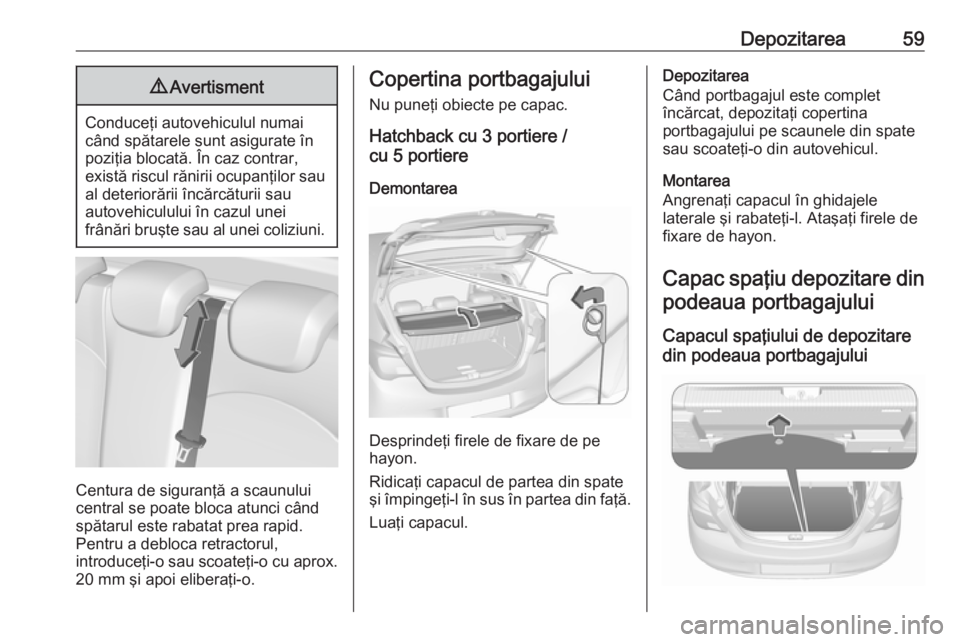 Depozitarea 59

⚠ Avertisment

Conduceți autovehiculul numai când spătarele sunt asigurate în poziția blocată. În caz contrar, există riscul rănirii ocupanților sau al deteriorării încărcăturii sau autovehiculului în cazul unei frânări bruște sau al unei coliziuni.

Centura de siguranță a scaunului central se poate bloca atunci când spătarul este rabatat prea rapid. Pentru a debloca retractorul, introduceți-o sau scoateți-o cu aprox. 20 mm și apoi eliberați-o.

Copertina portbagajului

Nu puneți obiecte pe capac.

Hatchback cu 3 portiere / cu 5 portiere

Demontarea

Desprindeți firele de fixare de pe hayon.

Ridicați capacul de partea din spate și împingeți-l în sus în partea din față.

Luați capacul.

Depozitarea

Când portbagajul este complet încărcat, depozitați copertina portbagajului pe scaunele din spate sau scoateți-o din autovehicul.

Montarea

Angrenați capacul în ghidajele laterale și rabateți-l. Atașați firele de fixare de hayon.

Capac spațiu depozitare din podeaua portbagajului

Capacul spațiului de depozitare din podeaua portbagajului

carmanualsonline.info