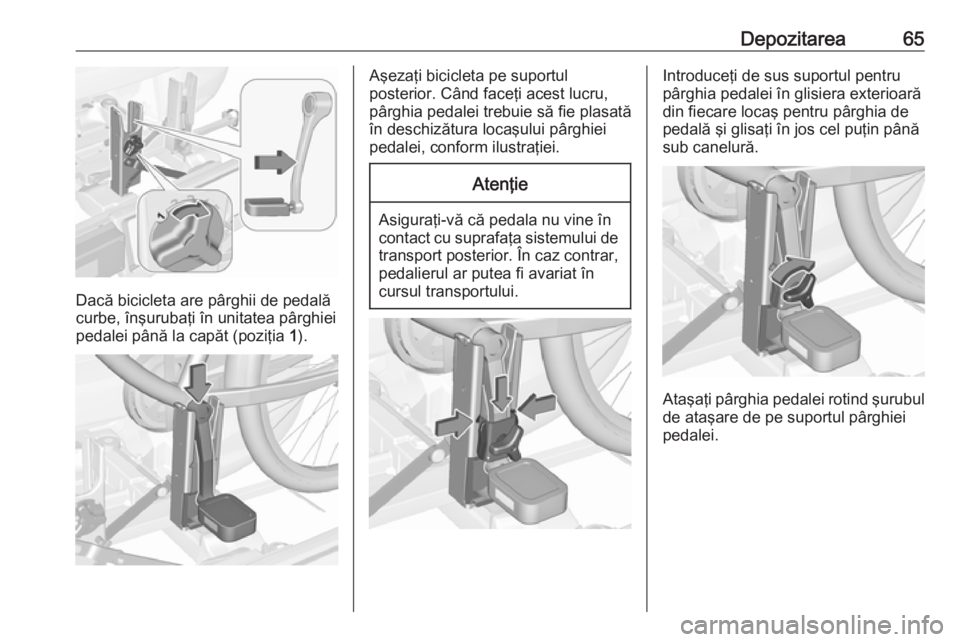 Depozitarea 65

Dacă bicicleta are pârghii de pedală curbe, înşurubaţi în unitatea pârghiei pedalei până la capăt (poziţia 1).

Aşezaţi bicicleta pe suportul posterior. Când faceţi acest lucru, pârghia pedalei trebuie să fie plasată în deschizătura locaşului pârghiei pedalei, conform ilustraţiei.

Atenţie

Asiguraţi-vă că pedala nu vine în contact cu suprafaţa sistemului de transport posterior. În caz contrar, pedalierul ar putea fi avariat în cursul transportului.

Introduceţi de sus suportul pentru pârghia pedalei în glisiera exterioară din fiecare locaş pentru pârghia de pedală şi glisaţi în jos cel puţin până sub canelură.

Ataşaţi pârghia pedalei rotind şurubul de ataşare de pe suportul pârghiei pedalei.

carmanualsonline.info