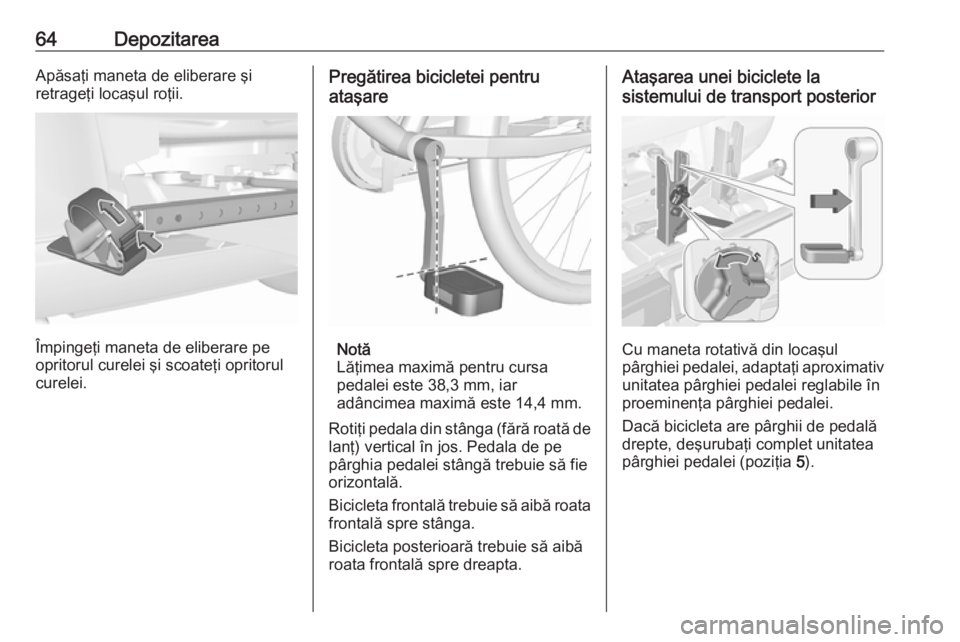 64 Depozitarea

Apăsaţi maneta de eliberare şi retrageţi locaşul roţii.

Împingeţi maneta de eliberare pe opritorul curelei şi scoateţi opritorul curelei.

Pregătirea bicicletei pentru ataşare

Notă
Lăţimea maximă pentru cursa pedalei este 38,3 mm, iar adâncimea maximă este 14,4 mm.

Rotiţi pedala din stânga (fără roată de lanţ) vertical în jos. Pedala de pe pârghia pedalei stângă trebuie să fie orizontală.

Bicicleta frontală trebuie să aibă roata frontală spre stânga.

Bicicleta posterioară trebuie să aibă roata frontală spre dreapta.

Ataşarea unei biciclete la sistemului de transport posterior

Cu maneta rotativă din locaşul pârghiei pedalei, adaptaţi aproximativ unitatea pârghiei pedalei reglabile în proeminenţa pârghiei pedalei.

Dacă bicicleta are pârghii de pedală drepte, deşurubaţi complet unitatea pârghiei pedalei (poziţia 5).

carmanualsonline.info