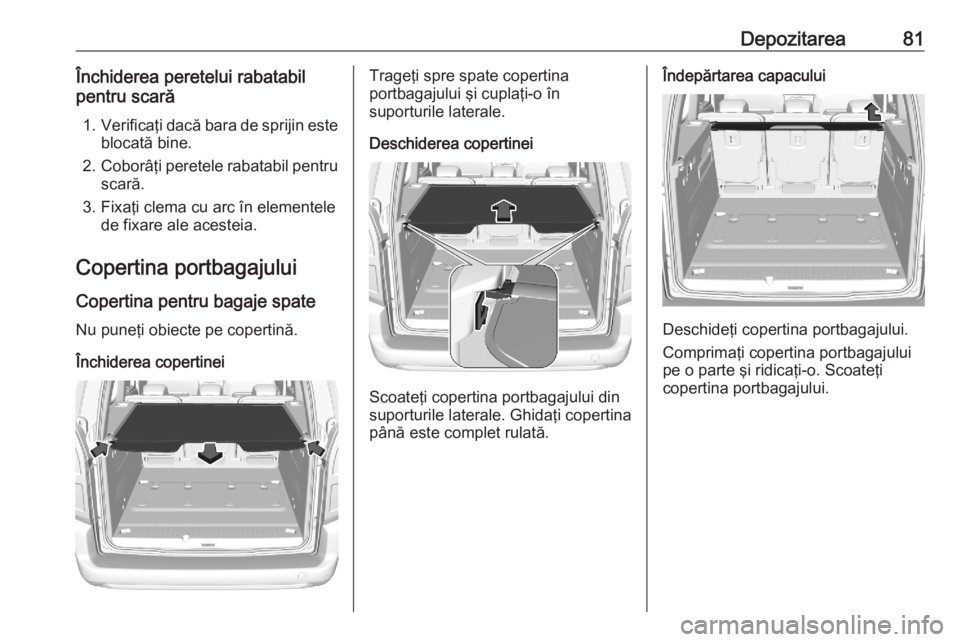 Depozitarea 81

Închiderea peretelui rabatabil pentru scară

1. Verificaţi dacă bara de sprijin este blocată bine.
2. Coborâţi peretele rabatabil pentru scară.
3. Fixaţi clema cu arc în elementele de fixare ale acesteia.

Copertina portbagajului

Copertina pentru bagaje spate

Nu puneţi obiecte pe copertină.

Închiderea copertinei

Trageţi spre spate copertina portbagajului şi cuplaţi-o în suporturile laterale.

Deschiderea copertinei

Scoateţi copertina portbagajului din suporturile laterale. Ghidaţi copertina până este complet rulată.

Îndepărtarea capacului

Deschideţi copertina portbagajului.

Comprimaţi copertina portbagajului pe o parte şi ridicaţi-o. Scoateţi copertina portbagajului.

carmanualsonline.info