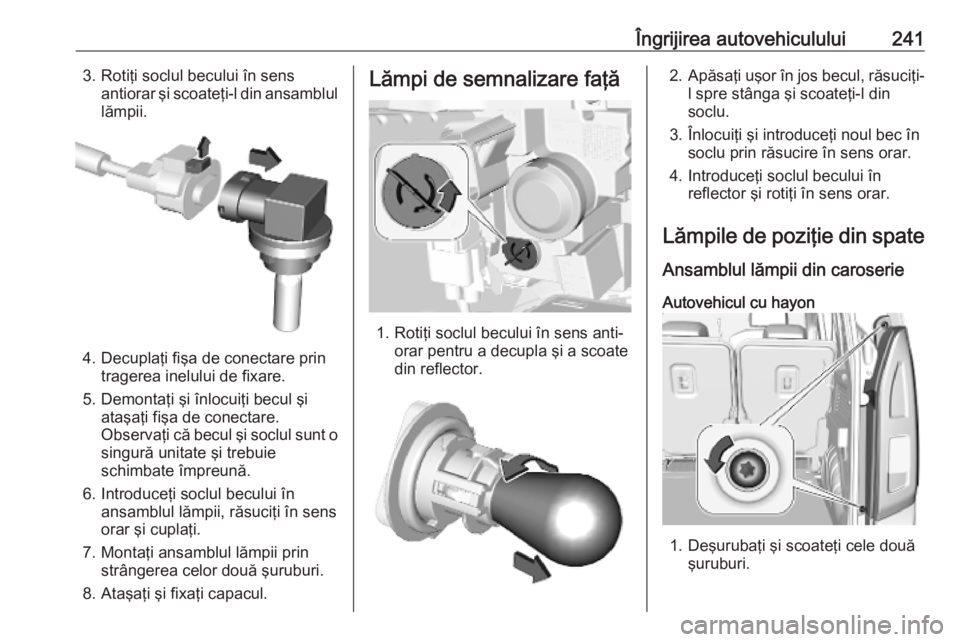 Îngrijirea autovehiculului 241

3. Rotiţi soclul becului în sens antiorar şi scoateţi-l din ansamblul lămpii.

4. Decuplaţi fişa de conectare prin tragerea inelului de fixare.

5. Demontaţi şi înlocuiţi becul şi ataşaţi fişa de conectare. Observaţi că becul şi soclul sunt o singură unitate şi trebuie schimbate împreună.

6. Introduceţi soclul becului în ansamblul lămpii, răsuciţi în sens orar şi cuplaţi.

7. Montaţi ansamblul lămpii prin strângerea celor două şuruburi.

8. Ataşaţi şi fixaţi capacul.

Lămpi de semnalizare faţă

1. Rotiţi soclul becului în sens antiorar pentru a decupla şi a scoate din reflector.

2. Apăsaţi uşor în jos becul, răsuciţi-l spre stânga şi scoateţi-l din soclu.

3. Înlocuiţi şi introduceţi noul bec în soclu prin răsucire în sens orar.

4. Introduceţi soclul becului în reflector şi rotiţi în sens orar.

Lămpile de poziţie din spate

Ansamblul lămpii din caroserie

Autovehicul cu hayon

1. Deşurubaţi şi scoateţi cele două şuruburi.

carmanualsonline.info