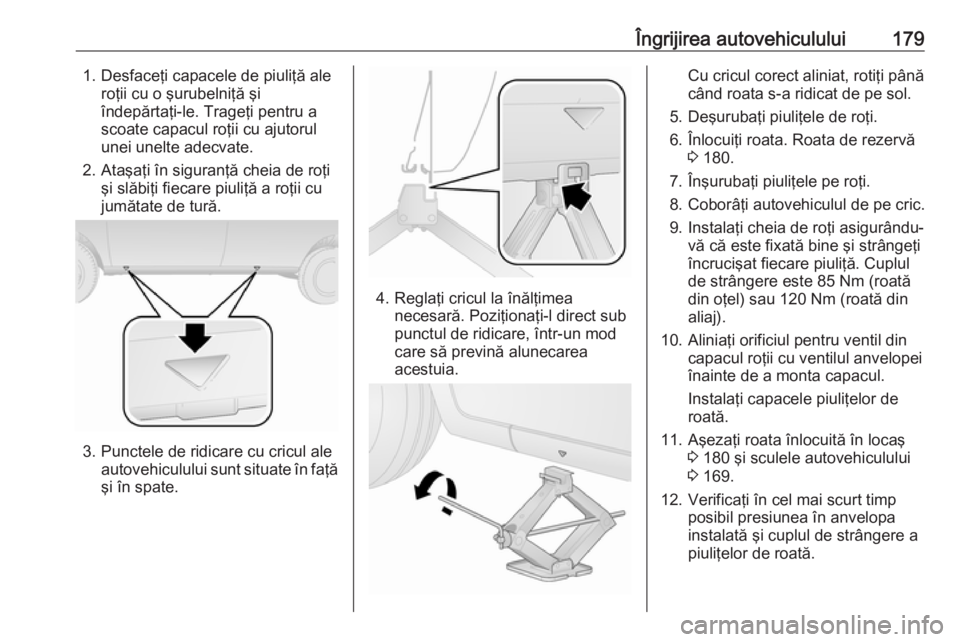 Îngrijirea autovehiculului 179

1. Desfaceți capacele de piuliță ale roții cu o șurubelniță și îndepărtați-le. Trageți pentru a scoate capacul roții cu ajutorul unei unelte adecvate.

2. Atașați în siguranță cheia de roți și slăbiți fiecare piuliță a roții cu jumătate de tură.

3. Punctele de ridicare cu cricul ale autovehiculului sunt situate în față și în spate.

4. Reglați cricul la înălțimea necesară. Poziționați-l direct sub punctul de ridicare, într-un mod care să prevină alunecarea acestuia.

Cu cricul corect aliniat, rotiți până când roata s-a ridicat de pe sol.

5. Deșurubați piulițele de roți.

6. Înlocuiți roata. Roata de rezervă ⇨ 180.

7. Înșurubați piulițele pe roți.

8. Coborâți autovehiculul de pe cric.

9. Instalați cheia de roți asigurându-vă că este fixată bine și strângeți încrucișat fiecare piuliță. Cuplul de strângere este 85 Nm (roată din oțel) sau 120 Nm (roată din aliaj).

10. Aliniați orificiul pentru ventil din capacul roții cu ventilul anvelopei înainte de a monta capacul.

Instalați capacele piulițelor de roată.

11. Așezați roata înlocuită în locaș ⇨ 180 și sculele autovehiculului ⇨ 169.

12. Verificați în cel mai scurt timp posibil presiunea în anvelopa instalată și cuplul de strângere a piulițelor de roată.

carmanualsonline.info