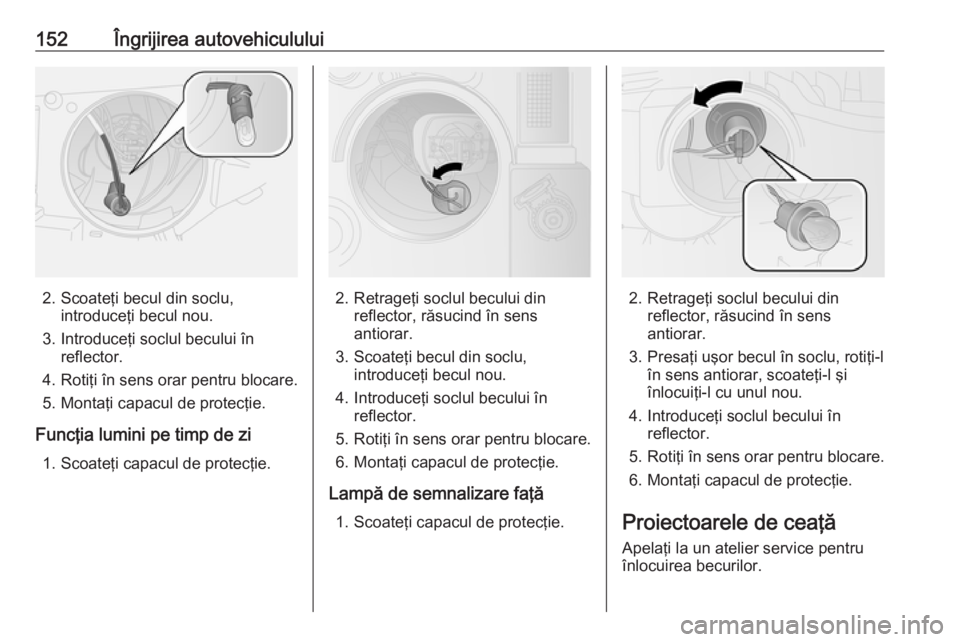 152 Îngrijirea autovehiculului

2. Scoateţi becul din soclu, introduceţi becul nou.
3. Introduceţi soclul becului în reflector.
4. Rotiţi în sens orar pentru blocare.
5. Montaţi capacul de protecţie.

Funcţia lumini pe timp de zi
1. Scoateţi capacul de protecţie.

2. Retrageţi soclul becului din reflector, răsucind în sens antiorar.
3. Scoateţi becul din soclu, introduceţi becul nou.
4. Introduceţi soclul becului în reflector.
5. Rotiţi în sens orar pentru blocare.
6. Montaţi capacul de protecţie.

Lampă de semnalizare faţă
1. Scoateţi capacul de protecţie.

2. Retrageţi soclul becului din reflector, răsucind în sens antiorar.
3. Presaţi uşor becul în soclu, rotiţi-l în sens antiorar, scoateţi-l şi înlocuiţi-l cu unul nou.
4. Introduceţi soclul becului în reflector.
5. Rotiţi în sens orar pentru blocare.
6. Montaţi capacul de protecţie.

Proiectoarele de ceaţă
Apelaţi la un atelier service pentru înlocuirea becurilor.

carmanualsonline.info