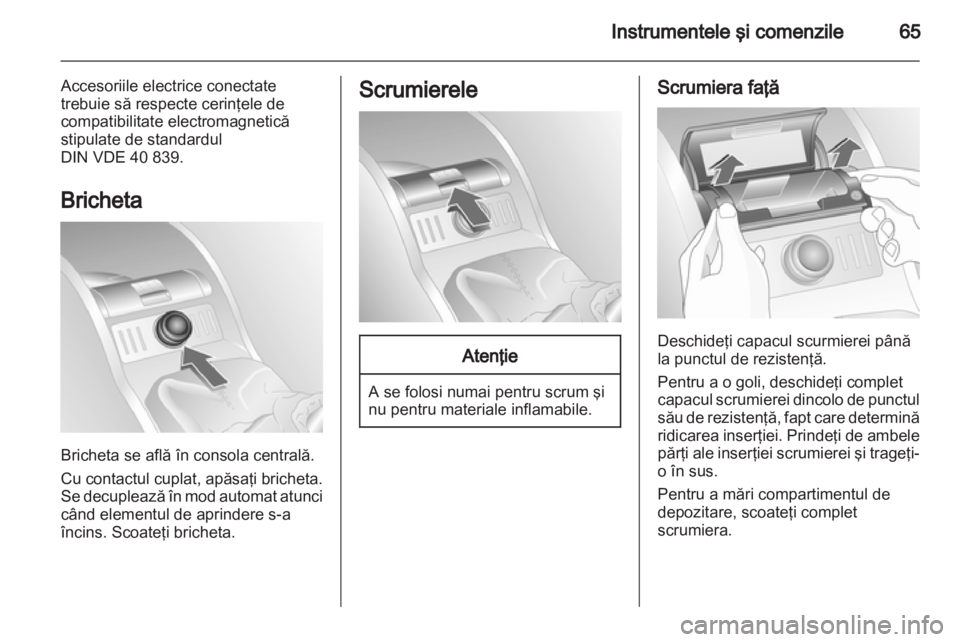 Instrumentele şi comenzile 65

Accesoriile electrice conectate trebuie să respecte cerinţele de compatibilitate electromagnetică stipulate de standardul DIN VDE 40 839.

Bricheta

Bricheta se află în consola centrală.

Cu contactul cuplat, apăsaţi bricheta. Se decuplează în mod automat atunci când elementul de aprindere s-a încins. Scoateţi bricheta.

Scrumierele

Atenţie

A se folosi numai pentru scrum şi nu pentru materiale inflamabile.

Scrumiera faţă

Deschideţi capacul scurmierei până la punctul de rezistenţă.

Pentru a o goli, deschideţi complet capacul scrumierei dincolo de punctul său de rezistenţă, fapt care determină ridicarea inserţiei. Prindeţi de ambele părţi ale inserţiei scrumierei şi trageţi-o în sus.

Pentru a mări compartimentul de depozitare, scoateţi complet scrumiera.

carmanualsonline.info