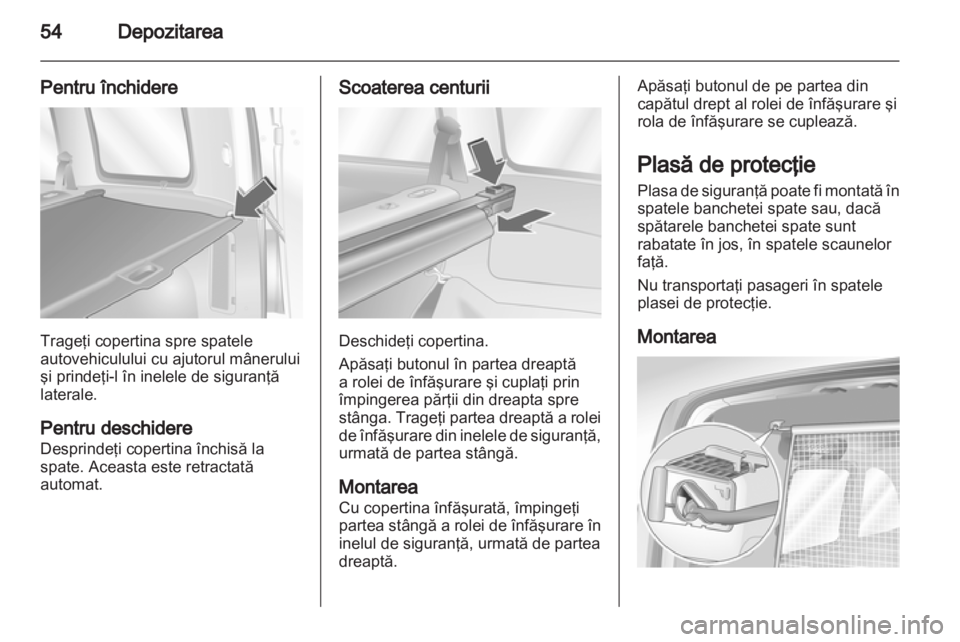 54 Depozitarea

Pentru închidere

Trageţi copertina spre spatele autovehiculului cu ajutorul mânerului şi prindeţi-l în inelele de siguranţă laterale.

Pentru deschidere
Desprindeţi copertina închisă la spate. Aceasta este retractată automat.

Scoaterea centurii

Deschideţi copertina.

Apăsaţi butonul în partea dreaptă a rolei de înfăşurare şi cuplaţi prin împingerea părţii din dreapta spre stânga. Trageţi partea dreaptă a rolei de înfăşurare din inelele de siguranţă, urmată de partea stângă.

Montarea
Cu copertina înfăşurată, împingeţi partea stângă a rolei de înfăşurare în inelul de siguranţă, urmată de partea dreaptă.

Apăsaţi butonul de pe partea din capătul drept al rolei de înfăşurare şi rola de înfăşurare se cuplează.

Plasă de protecţie
Plasa de siguranţă poate fi montată în spatele banchetei spate sau, dacă spătarele banchetei spate sunt rabatate în jos, în spatele scaunelor faţă.

Nu transportaţi pasageri în spatele plasei de protecţie.

Montarea

carmanualsonline.info