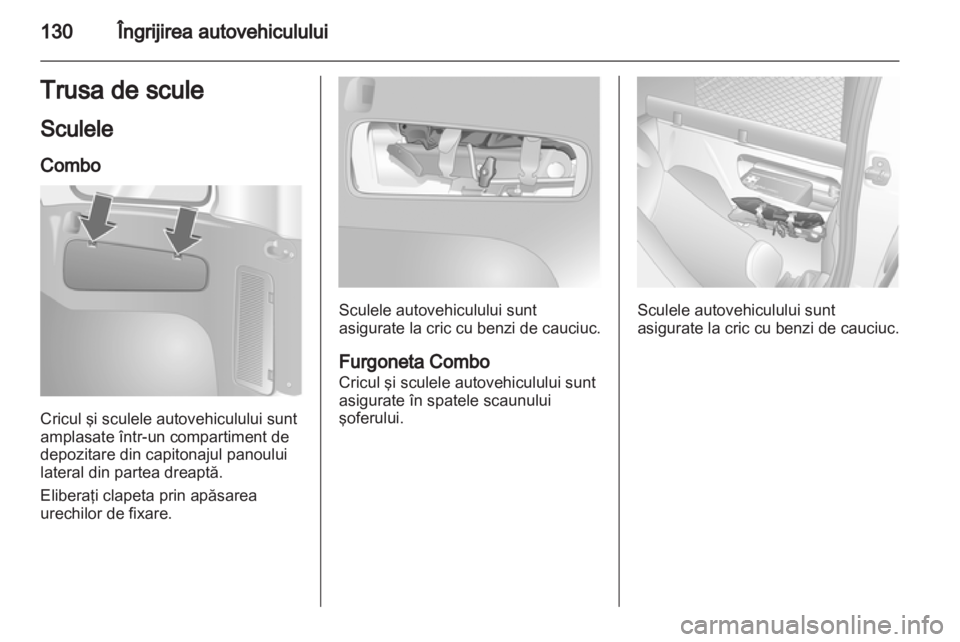 130 Îngrijirea autovehiculului

Trusa de scule

Sculele

Combo

Cricul şi sculele autovehiculului sunt amplasate într-un compartiment de depozitare din capitonajul panoului lateral din partea dreaptă.

Eliberaţi clapeta prin apăsarea urechilor de fixare.

Sculele autovehiculului sunt asigurate la cric cu benzi de cauciuc.

Furgoneta Combo

Cricul şi sculele autovehiculului sunt asigurate în spatele scaunului şoferului.

Sculele autovehiculului sunt asigurate la cric cu benzi de cauciuc.

carmanualsonline.info