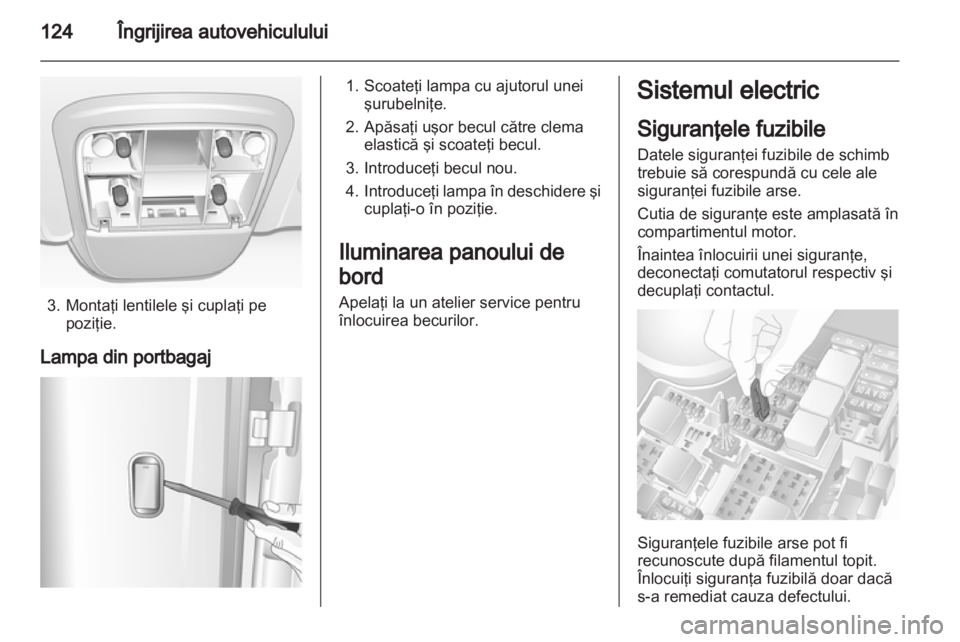 124 Îngrijirea autovehiculului

3. Montaţi lentilele şi cuplaţi pe poziţie.

Lampa din portbagaj

1. Scoateţi lampa cu ajutorul unei şurubelniţe.
2. Apăsaţi uşor becul către clema elastică şi scoateţi becul.
3. Introduceţi becul nou.
4. Introduceţi lampa în deschidere şi cuplaţi-o în poziţie.

Iluminarea panoului de bord

Apelaţi la un atelier service pentru înlocuirea becurilor.

Sistemul electric

Siguranţele fuzibile

Datele siguranţei fuzibile de schimb trebuie să corespundă cu cele ale siguranţei fuzibile arse.

Cutia de siguranţe este amplasată în compartimentul motor.

Înaintea înlocuirii unei siguranţe, deconectaţi comutatorul respectiv şi decuplaţi contactul.

Siguranţele fuzibile arse pot fi recunoscute după filamentul topit. Înlocuiţi siguranţa fuzibilă doar dacă s-a remediat cauza defectului.

carmanualsonline.info