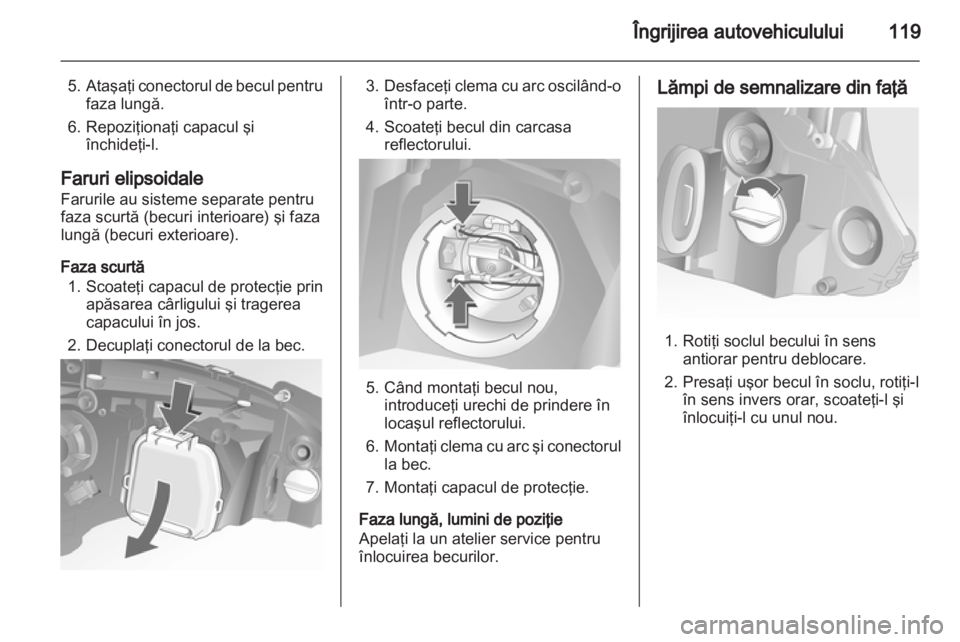 Îngrijirea autovehiculului 119

5. Ataşaţi conectorul de becul pentru faza lungă.

6. Repoziţionaţi capacul şi închideţi-l.

Faruri elipsoidale

Farurile au sisteme separate pentru faza scurtă (becuri interioare) şi faza lungă (becuri exterioare).

Faza scurtă

1. Scoateţi capacul de protecţie prin apăsarea cârligului şi tragerea capacului în jos.

2. Decuplaţi conectorul de la bec.

3. Desfaceţi clema cu arc oscilând-o într-o parte.

4. Scoateţi becul din carcasa reflectorului.

5. Când montaţi becul nou, introduceţi urechi de prindere în locaşul reflectorului.

6. Montaţi clema cu arc şi conectorul la bec.

7. Montaţi capacul de protecţie.

Faza lungă, lumini de poziţie

Apelaţi la un atelier service pentru înlocuirea becurilor.

Lămpi de semnalizare din faţă

1. Rotiţi soclul becului în sens antiorar pentru deblocare.

2. Presaţi uşor becul în soclu, rotiţi-l în sens invers orar, scoateţi-l şi înlocuiţi-l cu unul nou.

carmanualsonline.info