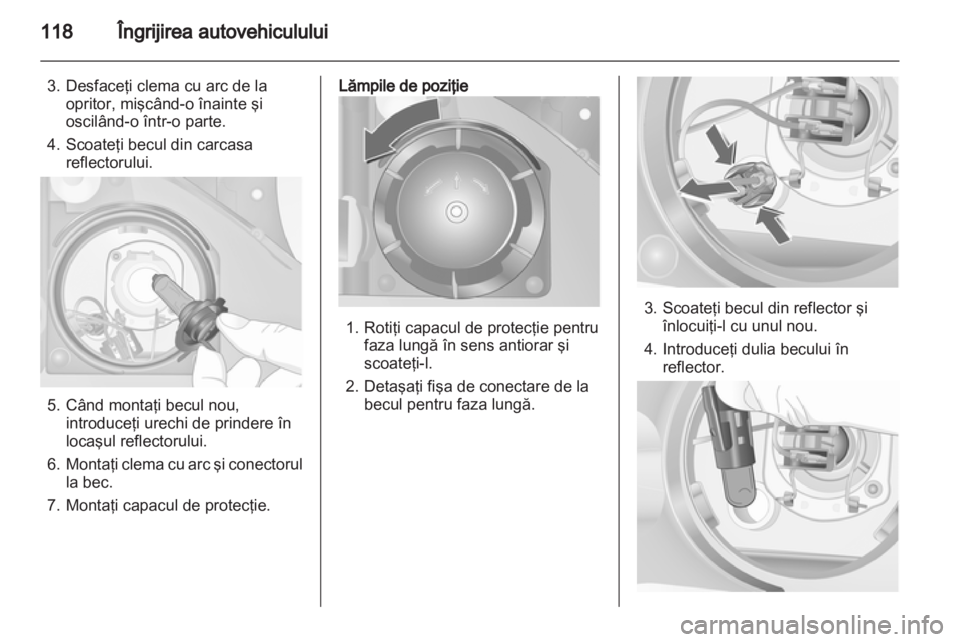 118 Îngrijirea autovehiculului

3. Desfaceţi clema cu arc de la opritor, mişcând-o înainte şi oscilând-o într-o parte.
4. Scoateţi becul din carcasa reflectorului.

5. Când montaţi becul nou, introduceţi urechi de prindere în locaşul reflectorului.
6. Montaţi clema cu arc şi conectorul la bec.
7. Montaţi capacul de protecţie.

Lămpile de poziţie

1. Rotiţi capacul de protecţie pentru faza lungă în sens antiorar şi scoateţi-l.
2. Detaşaţi fişa de conectare de la becul pentru faza lungă.

3. Scoateţi becul din reflector şi înlocuiţi-l cu unul nou.
4. Introduceţi dulia becului în reflector.

carmanualsonline.info