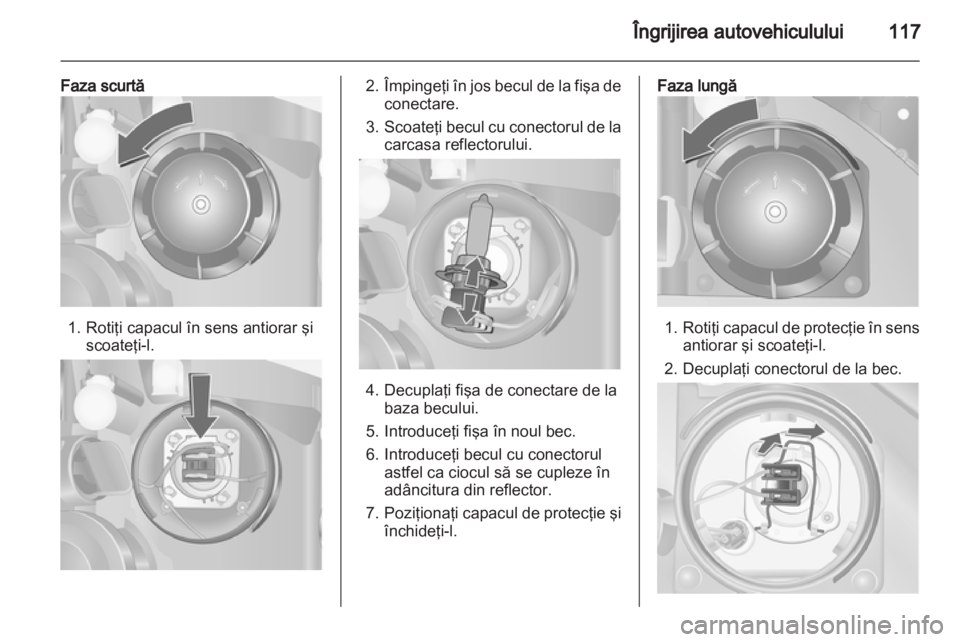 Îngrijirea autovehiculului 117

Faza scurtă

1. Rotiţi capacul în sens antiorar şi scoateţi-l.

2. Împingeţi în jos becul de la fişa de conectare.

3. Scoateţi becul cu conectorul de la carcasa reflectorului.

4. Decuplaţi fişa de conectare de la baza becului.

5. Introduceţi fişa în noul bec.

6. Introduceţi becul cu conectorul astfel ca ciocul să se cupleze în adâncitura din reflector.

7. Poziţionaţi capacul de protecţie şi închideţi-l.

Faza lungă

1. Rotiţi capacul de protecţie în sens antiorar şi scoateţi-l.

2. Decuplaţi conectorul de la bec.

carmanualsonline.info