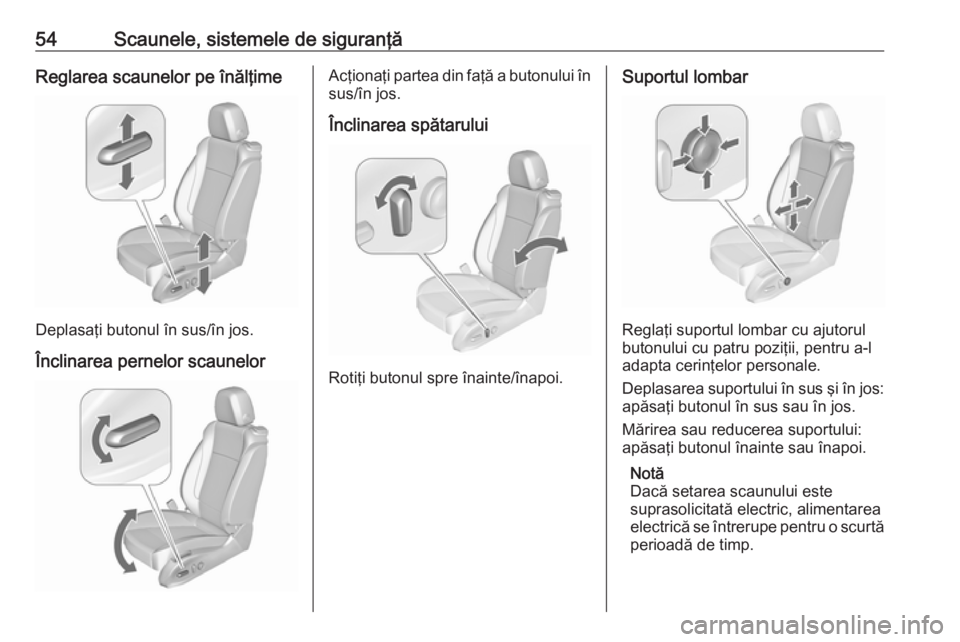 54 Scaunele, sistemele de siguranță

Reglarea scaunelor pe înălțime

Deplasați butonul în sus/în jos.

Înclinarea pernelor scaunelor

Acționați partea din față a butonului în sus/în jos.

Înclinarea spătarului

Rotiți butonul spre înainte/înapoi.

Suportul lombar

Reglați suportul lombar cu ajutorul butonului cu patru poziții, pentru a-l adapta cerințelor personale.

Deplasarea suportului în sus și în jos: apăsați butonul în sus sau în jos.

Mărirea sau reducerea suportului: apăsați butonul înainte sau înapoi.

Notă
Dacă setarea scaunului este suprasolicitată electric, alimentarea electrică se întrerupe pentru o scurtă perioadă de timp.

carmanualsonline.info